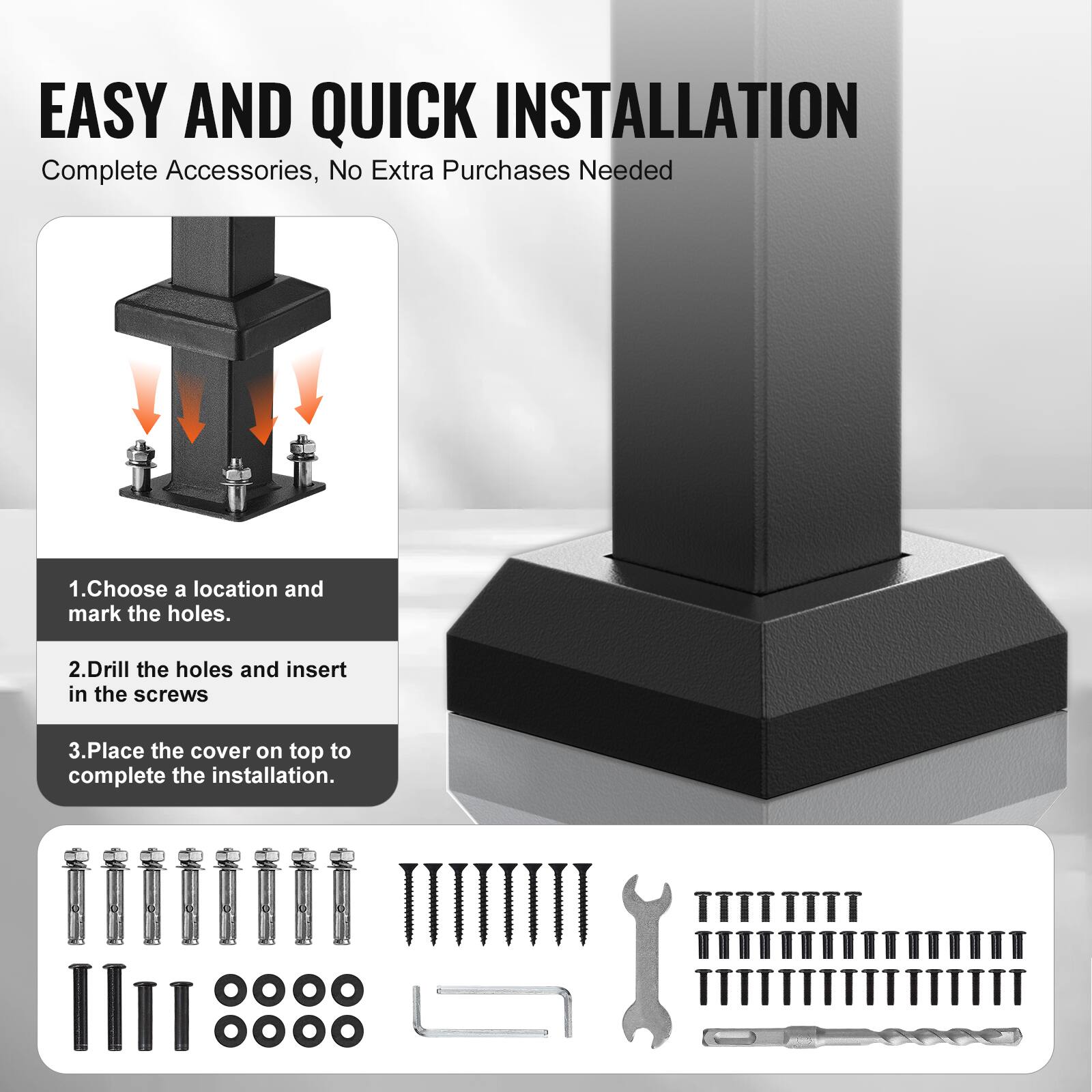 EASY AND QUICK INSTALLATION

Complete Accessories, No Extra Purchases Needed

1.Choose a location and mark the holes.

2.Drill the holes and insert in the screws

3.Place the cover on top to complete the installation.