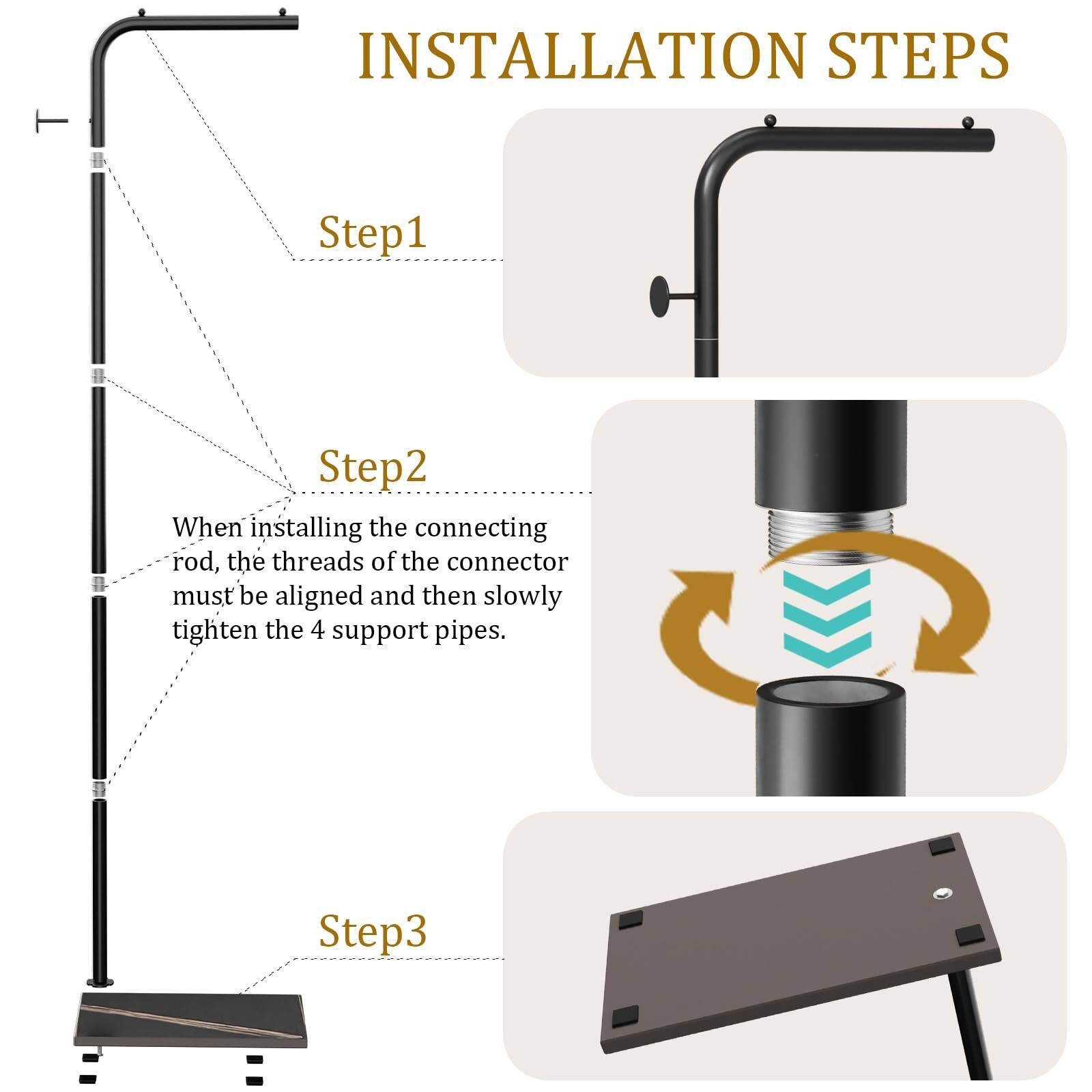 INSTALLATION STEPS

Step1

Step2

When installing the connecting rod, the threads of the connector must be aligned and then slowly tighten the 4 support pipes.

Step3