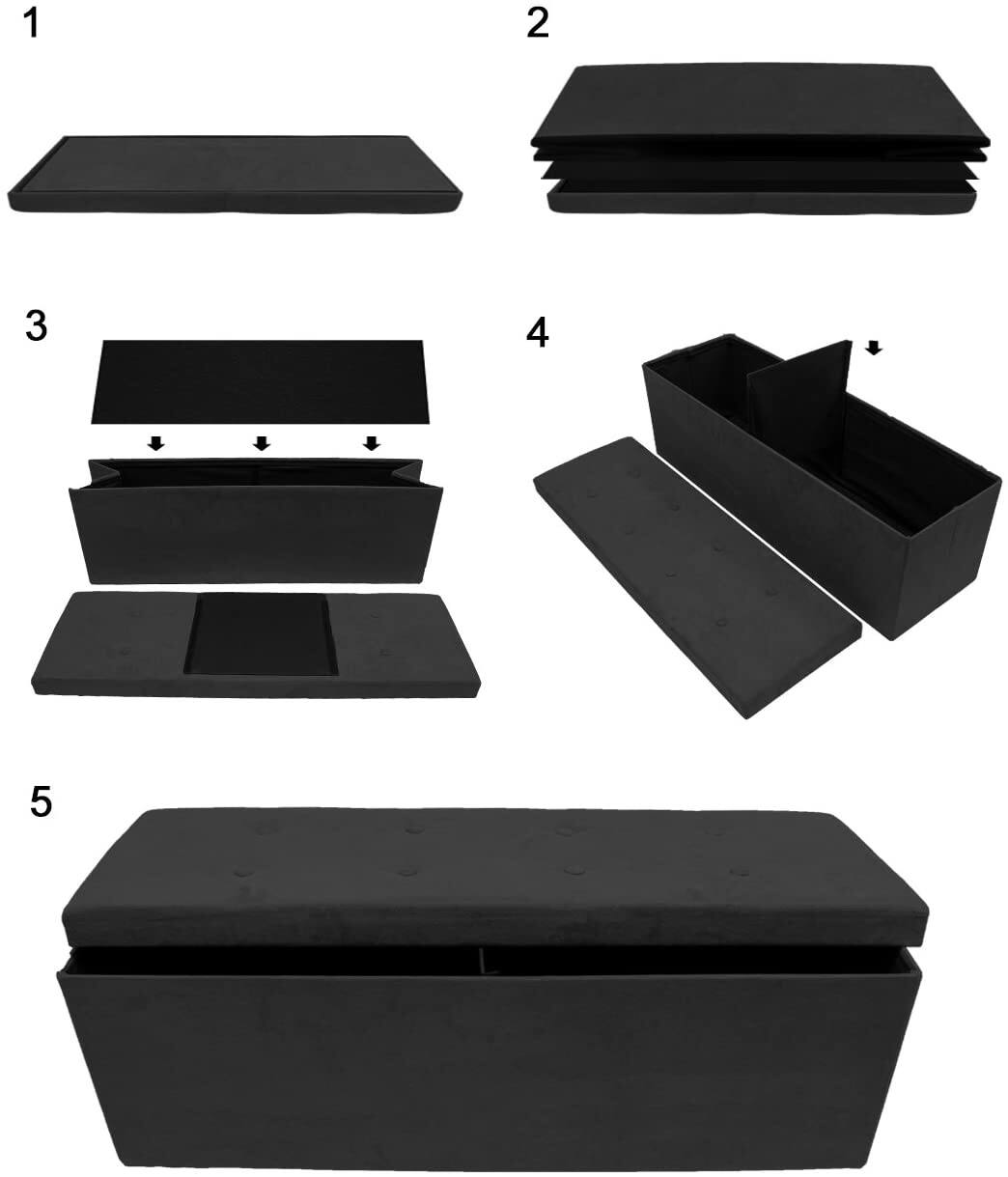 1

2

3

4

5