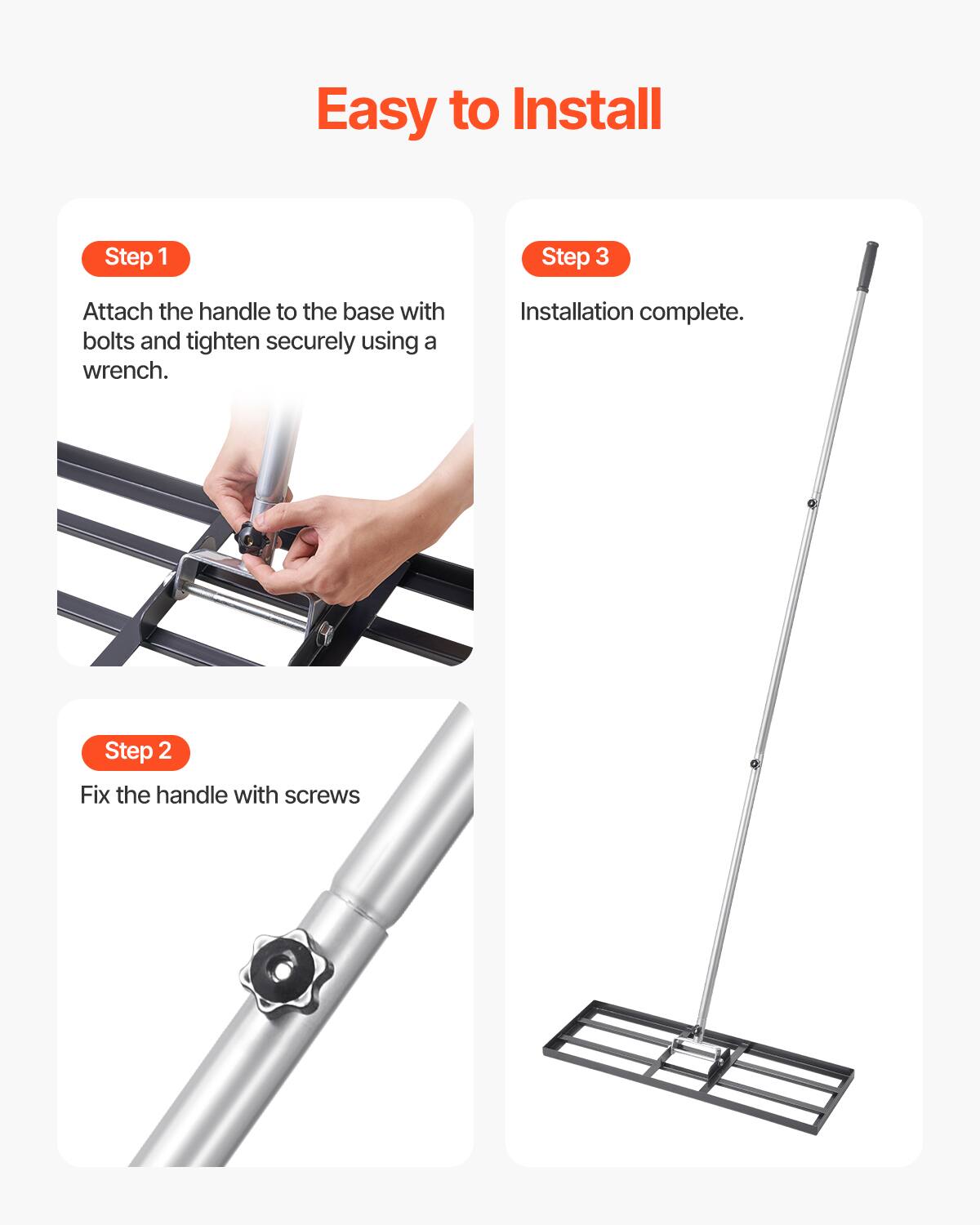 Easy to Install

Step 1

Attach the handle to the base with bolts and tighten securely using a wrench.

Step 2

Fix the handle with screws

Step 3

Installation complete.