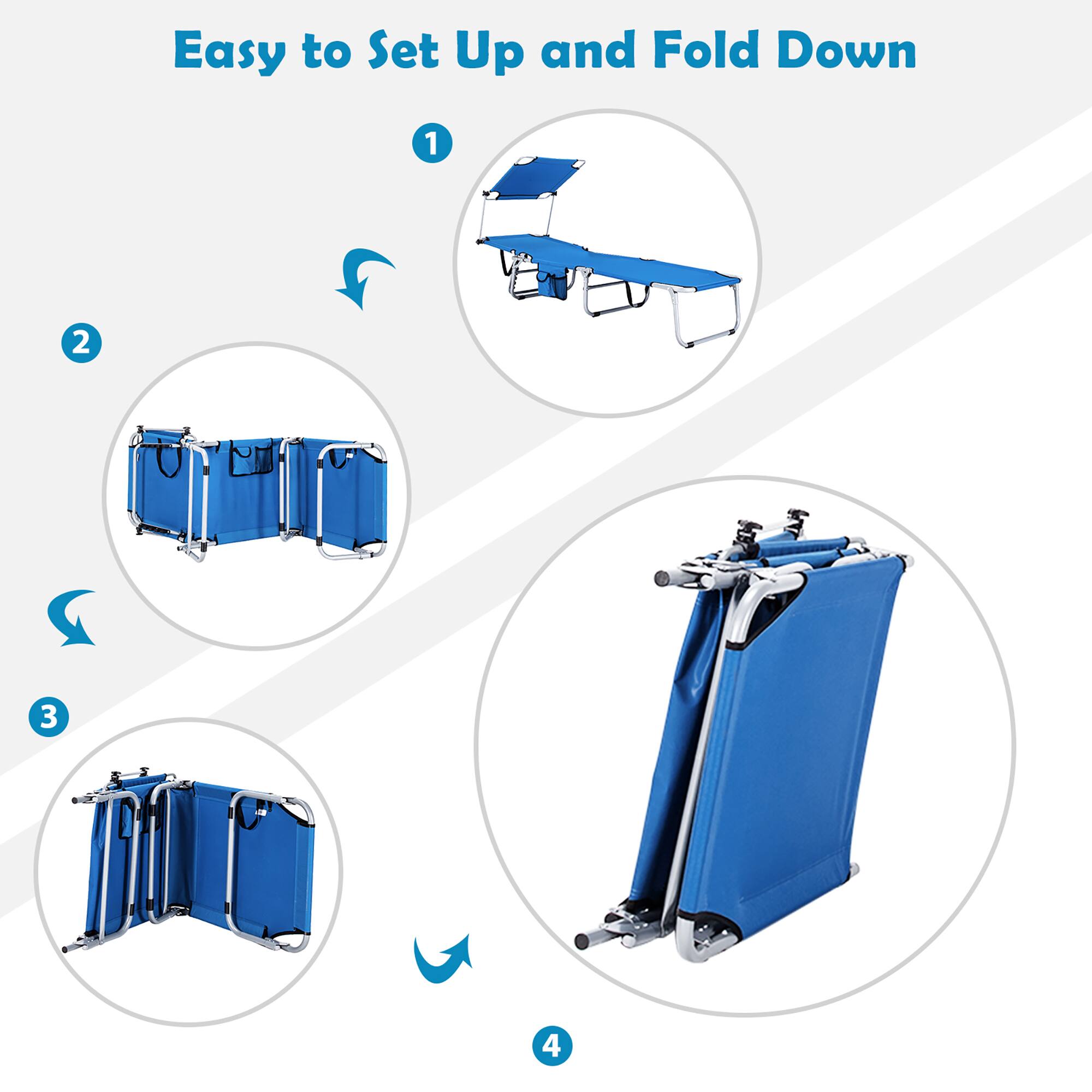 Easy to Set Up and Fold Down

1

2

3

4