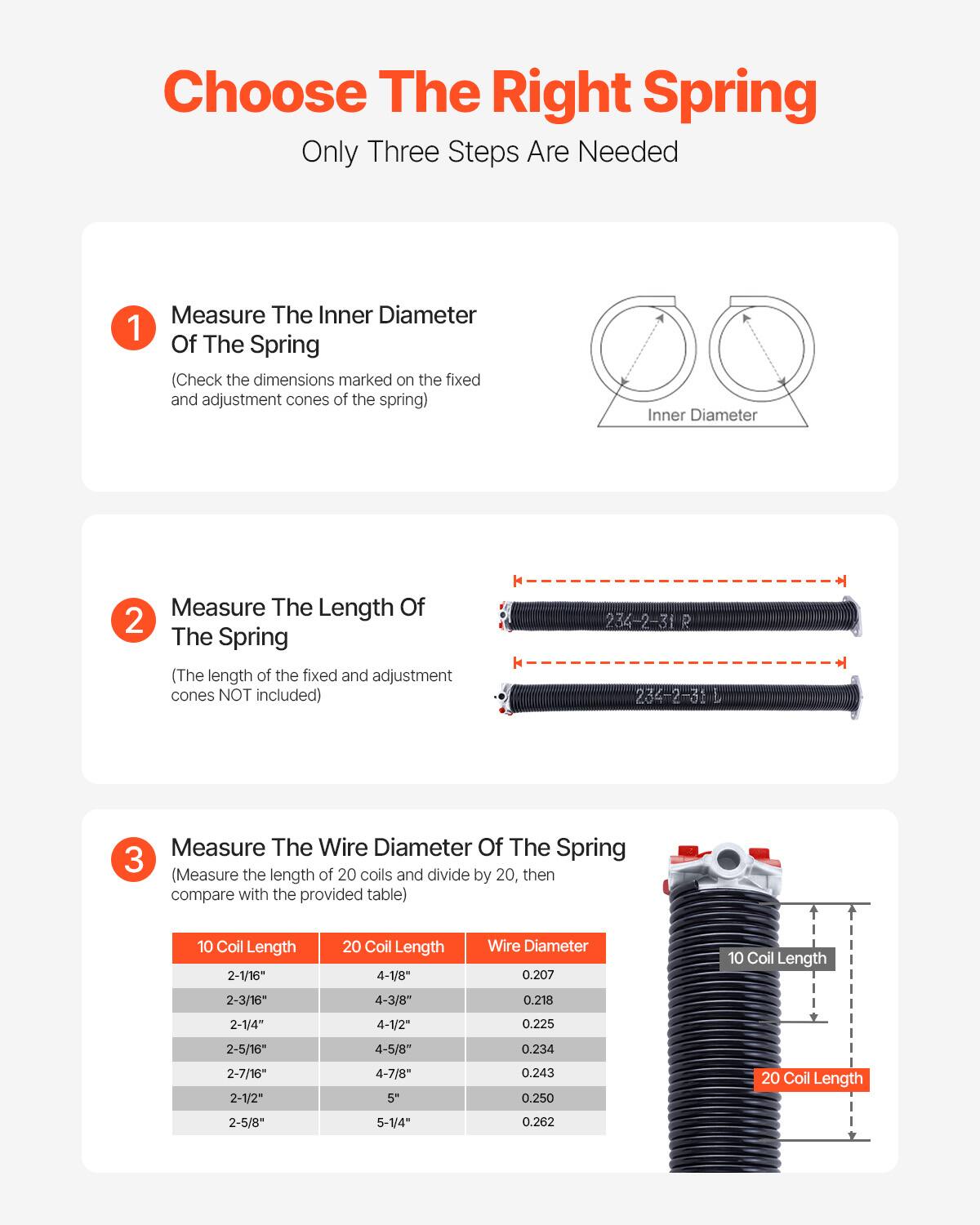 Choose The Right Spring

Only Three Steps Are Needed

1

Measure The Inner Diameter Of The Spring

(Check the dimensions marked on the fixed and adjustment cones of the spring)

Inner Diameter

2

Measure The Length Of The Spring

(The length of the fixed and adjustment cones NOT included)

234-2-31 R

234-2-31 L

3

Measure The Wire Diameter Of The Spring

(Measure the length of 20 coils and divide by 20, then compare with the provided table)

| 10 Coil Length | 20 Coil Length | Wire Diameter |
|---|---|---|
| 2-1/16" | 4-1/8" | 0.207 |
| 2-3/16" | 4-3/8" | 0.218 |
| 2-1/4" | 4-1/2" | 0.225 |
| 2-5/16" | 4-5/8" | 0.234 |
| 2-7/16" | 4-7/8" | 0.243 |
| 2-1/2" | 5" | 0.250 |
| 2-5/8" | 5-1/4" | 0.262 |

10 Coil Length

20 Coil Length