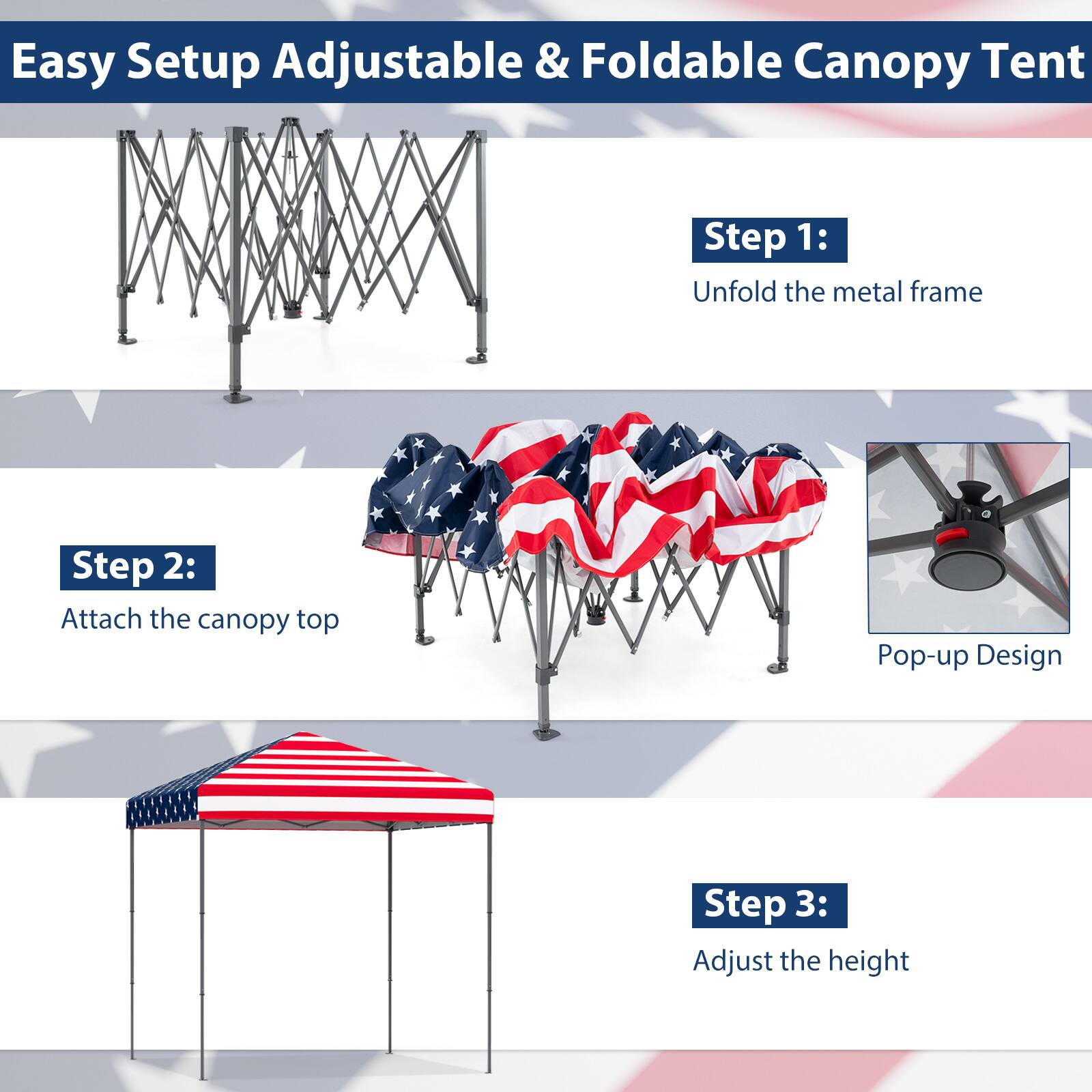 Easy Setup Adjustable & Foldable Canopy Tent

Step 1:
Unfold the metal frame

Step 2:
Attach the canopy top

Pop-up Design

Step 3:
Adjust the height