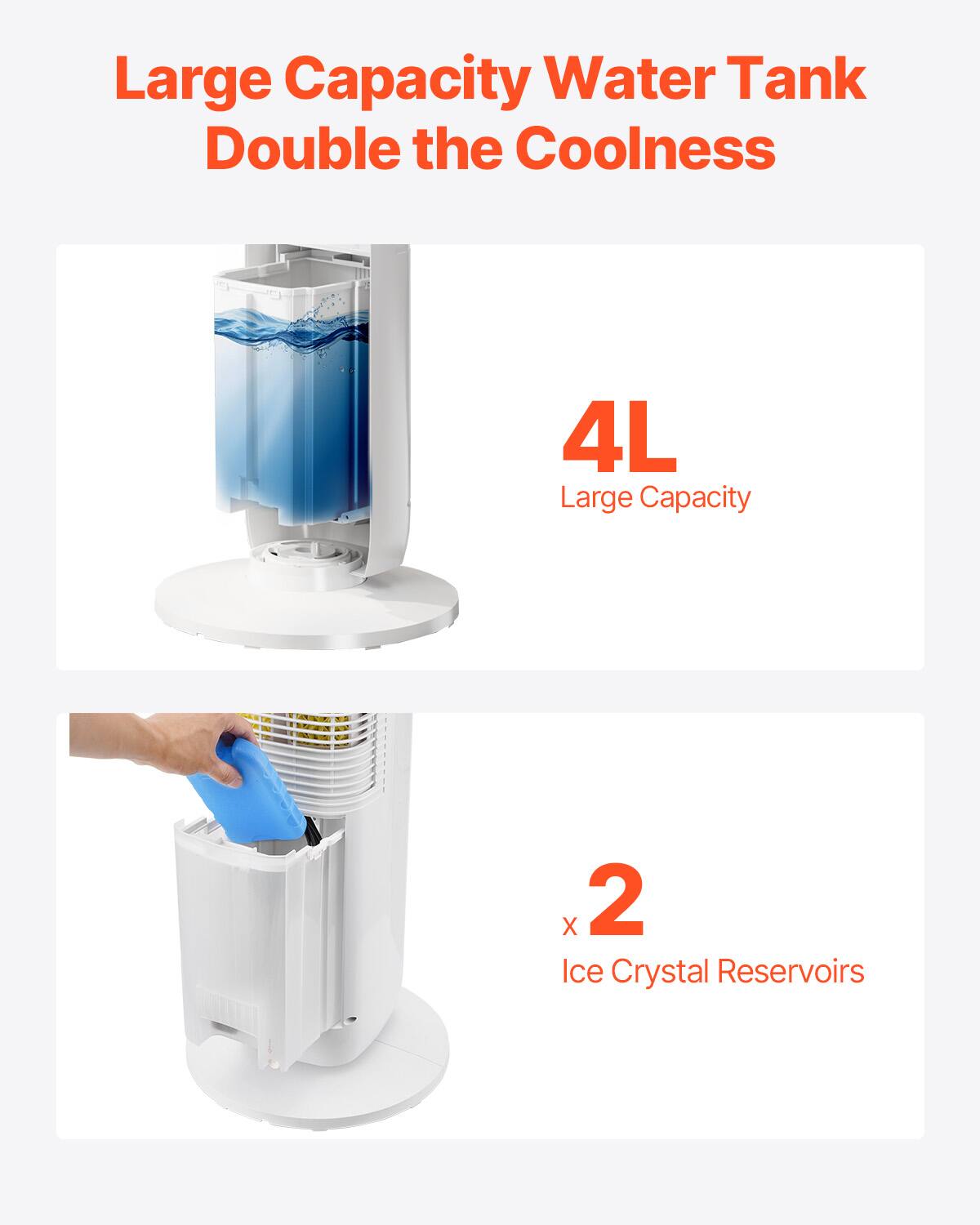 Large Capacity Water Tank
Double the Coolness

4L
Large Capacity

x 2
Ice Crystal Reservoirs