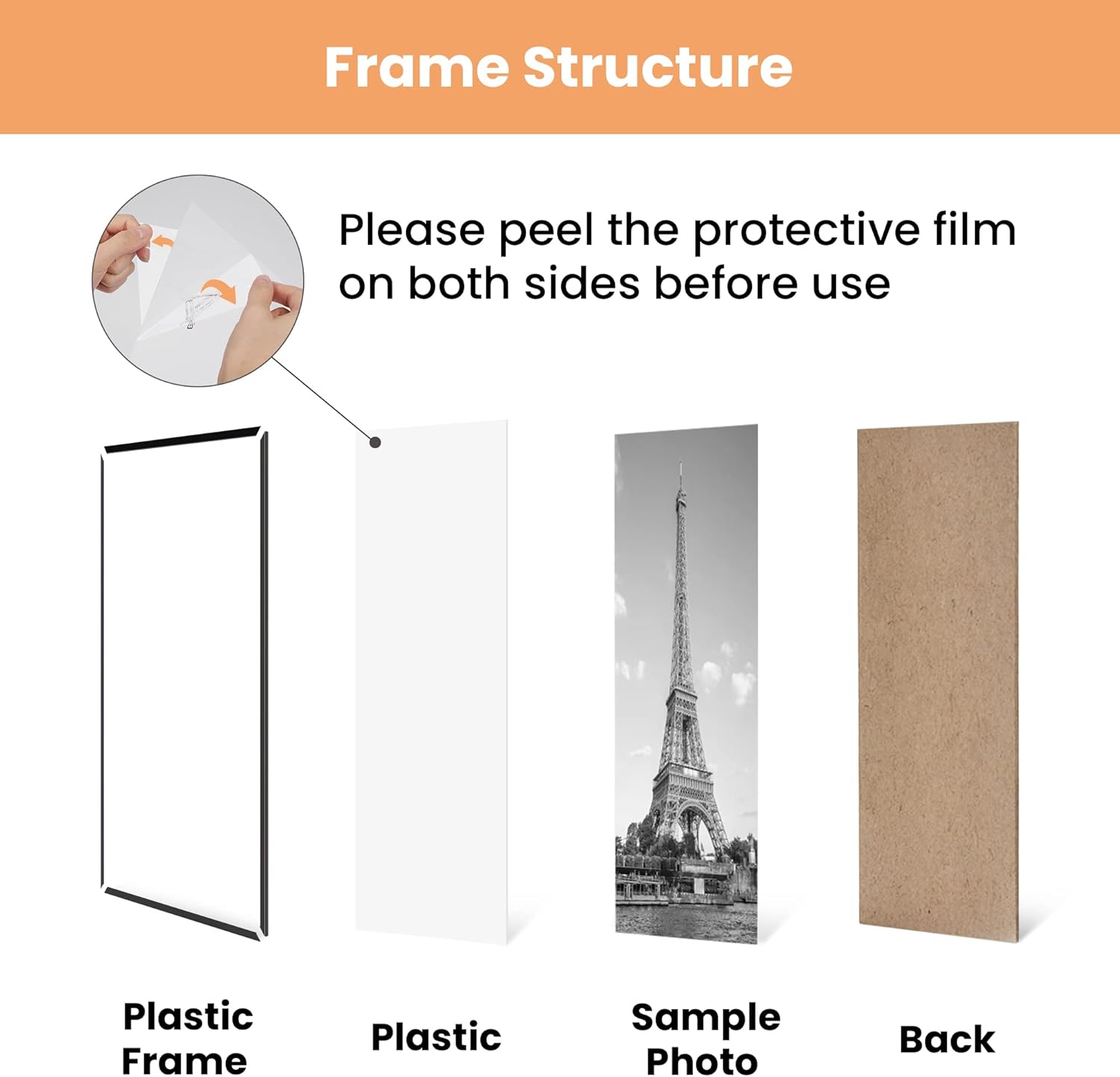 Frame Structure

Please peel the protective film on both sides before use

Plastic Frame

Plastic

Sample Photo

Back