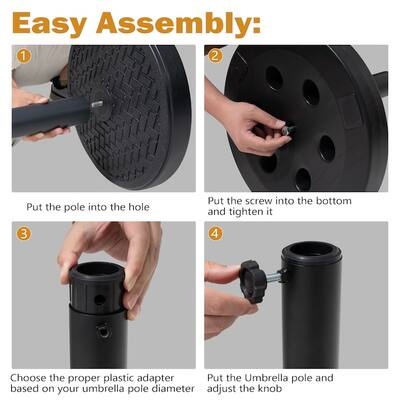 Easy Assembly:

1

Put the pole into the hole

2

Put the screw into the bottom and tighten it

3

Choose the proper plastic adapter based on your umbrella pole diameter

4

Put the Umbrella pole and adjust the knob