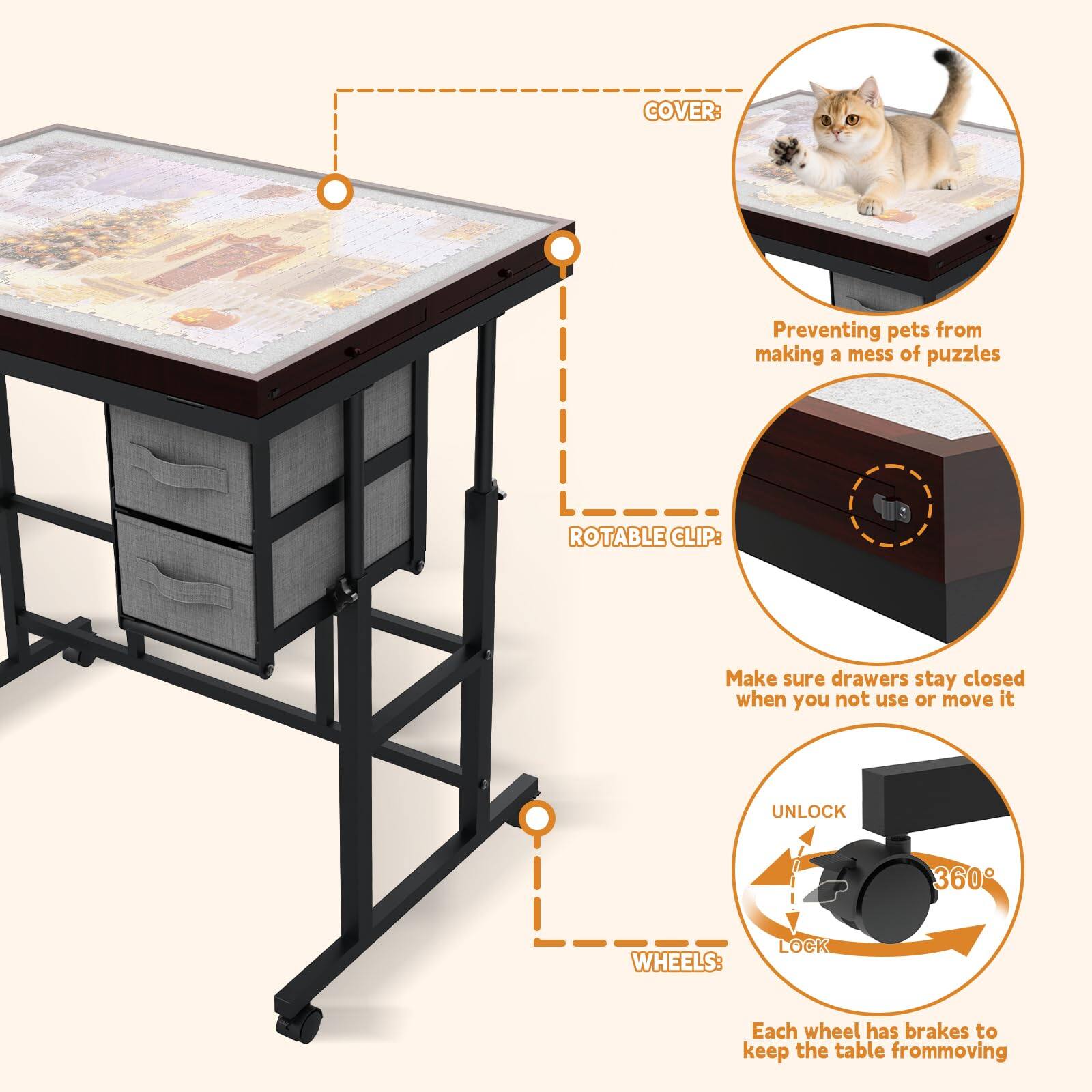 COVER:

Preventing pets from making a mess of puzzles

ROTABLE CLIP:

Make sure drawers stay closed when you not use or move it

UNLOCK

360°

LOCK

WHEELS:

Each wheel has brakes to keep the table frommoving