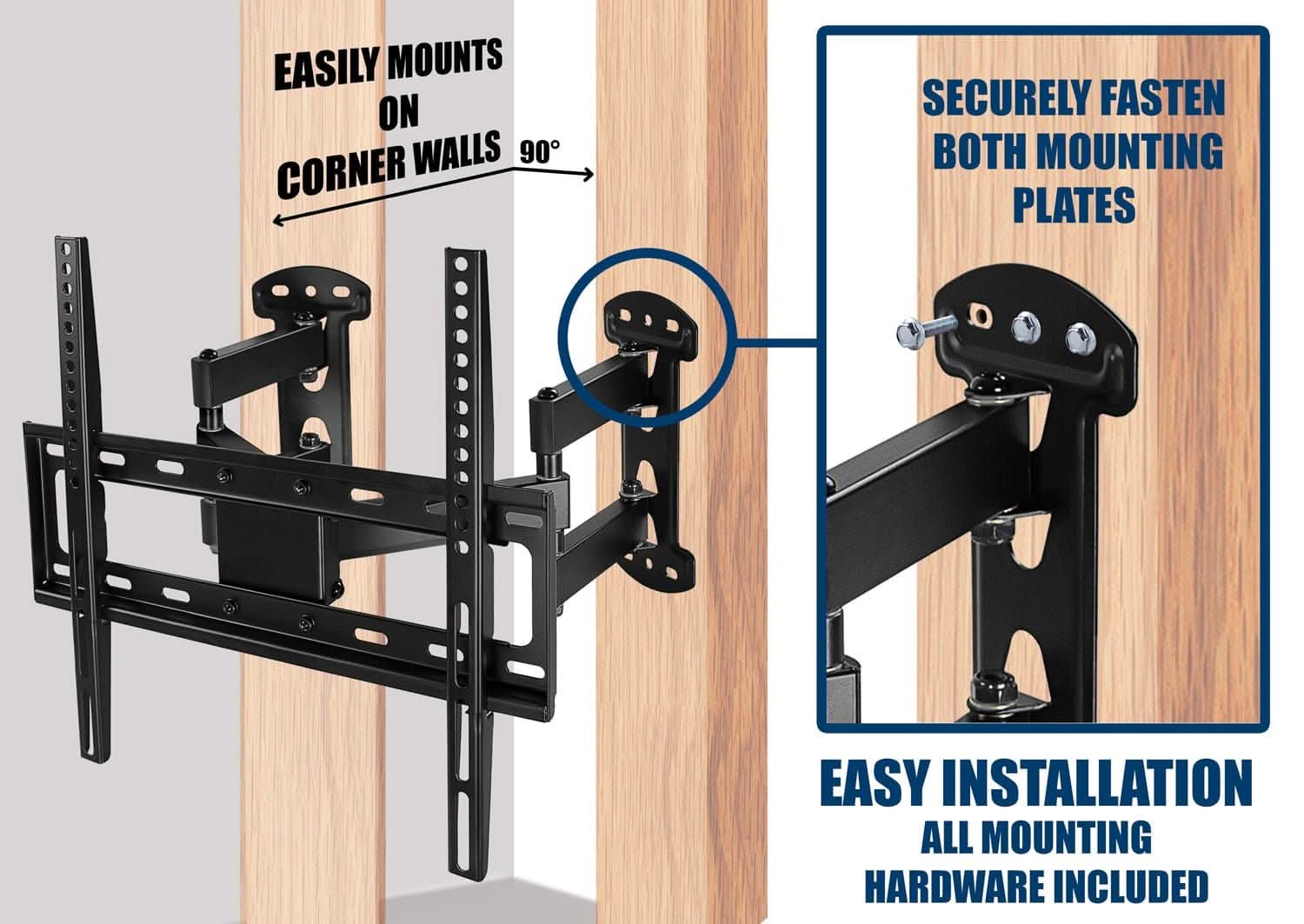 EASILY MOUNTS ON CORNER WALLS

90°

SECURELY FASTEN BOTH MOUNTING PLATES

EASY INSTALLATION

ALL MOUNTING HARDWARE INCLUDED