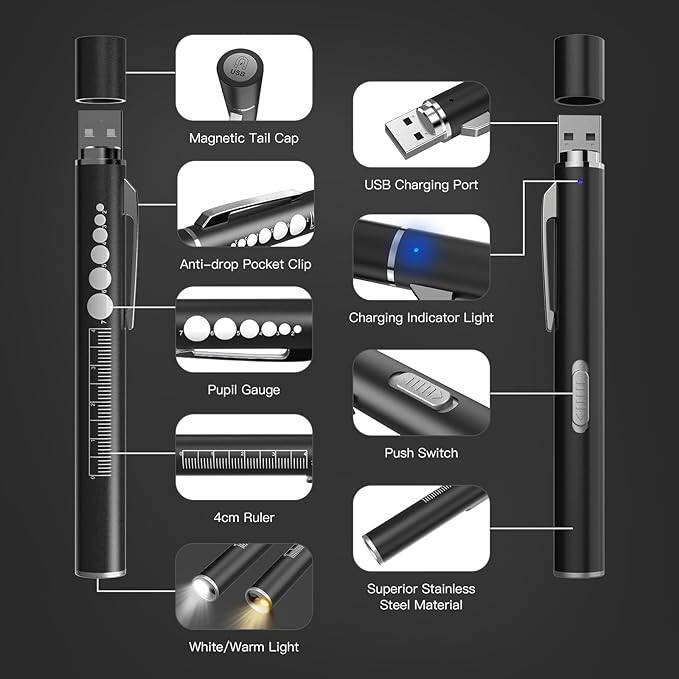 USB

Magnetic Tail Cap

Anti-drop Pocket Clip

Pupil Gauge

4cm Ruler

White/Warm Light

USB Charging Port

Charging Indicator Light

Push Switch

Superior Stainless Steel Material