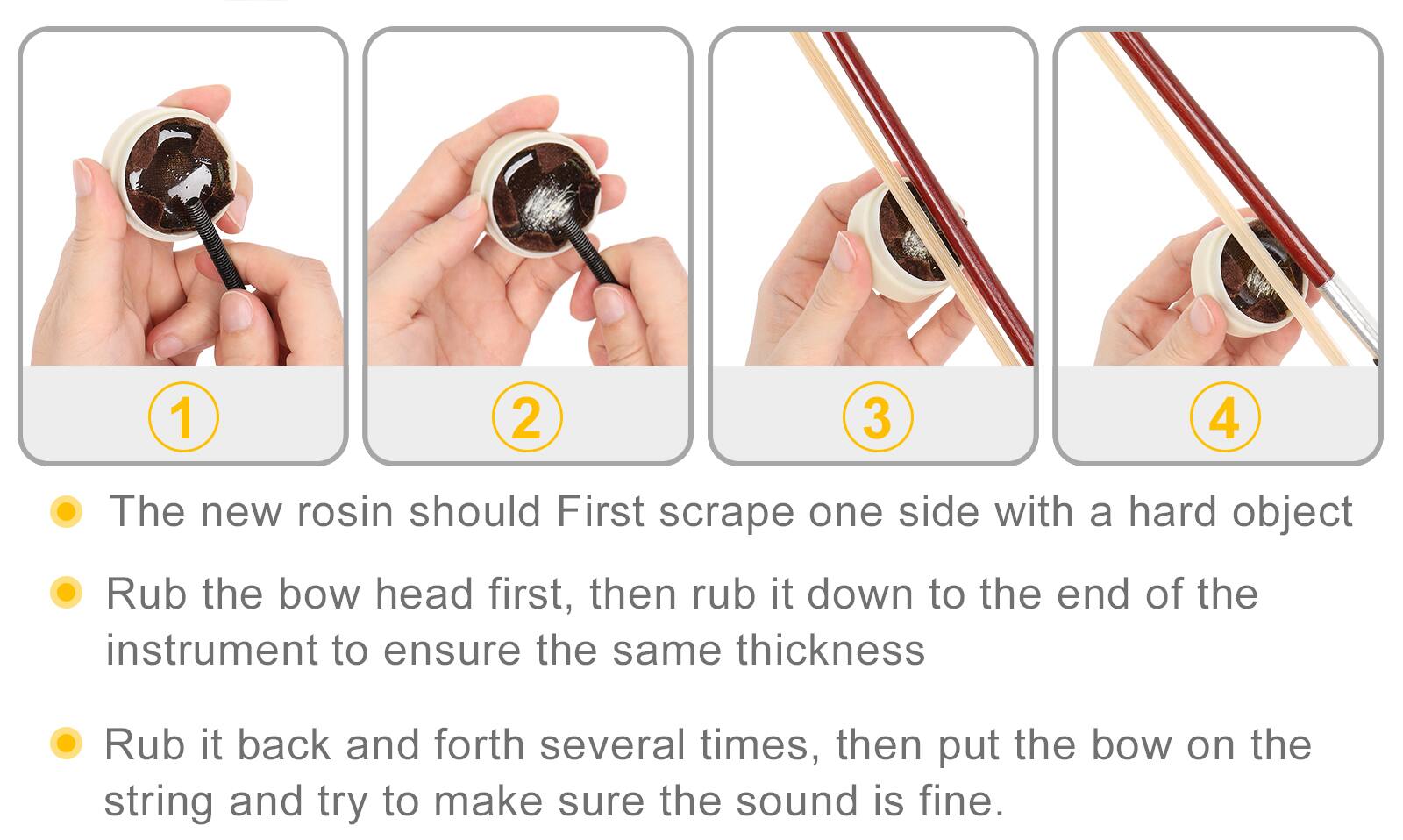 1

2

3

4

The new rosin should First scrape one side with a hard object

Rub the bow head first, then rub it down to the end of the instrument to ensure the same thickness

Rub it back and forth several times, then put the bow on the string and try to make sure the sound is fine.