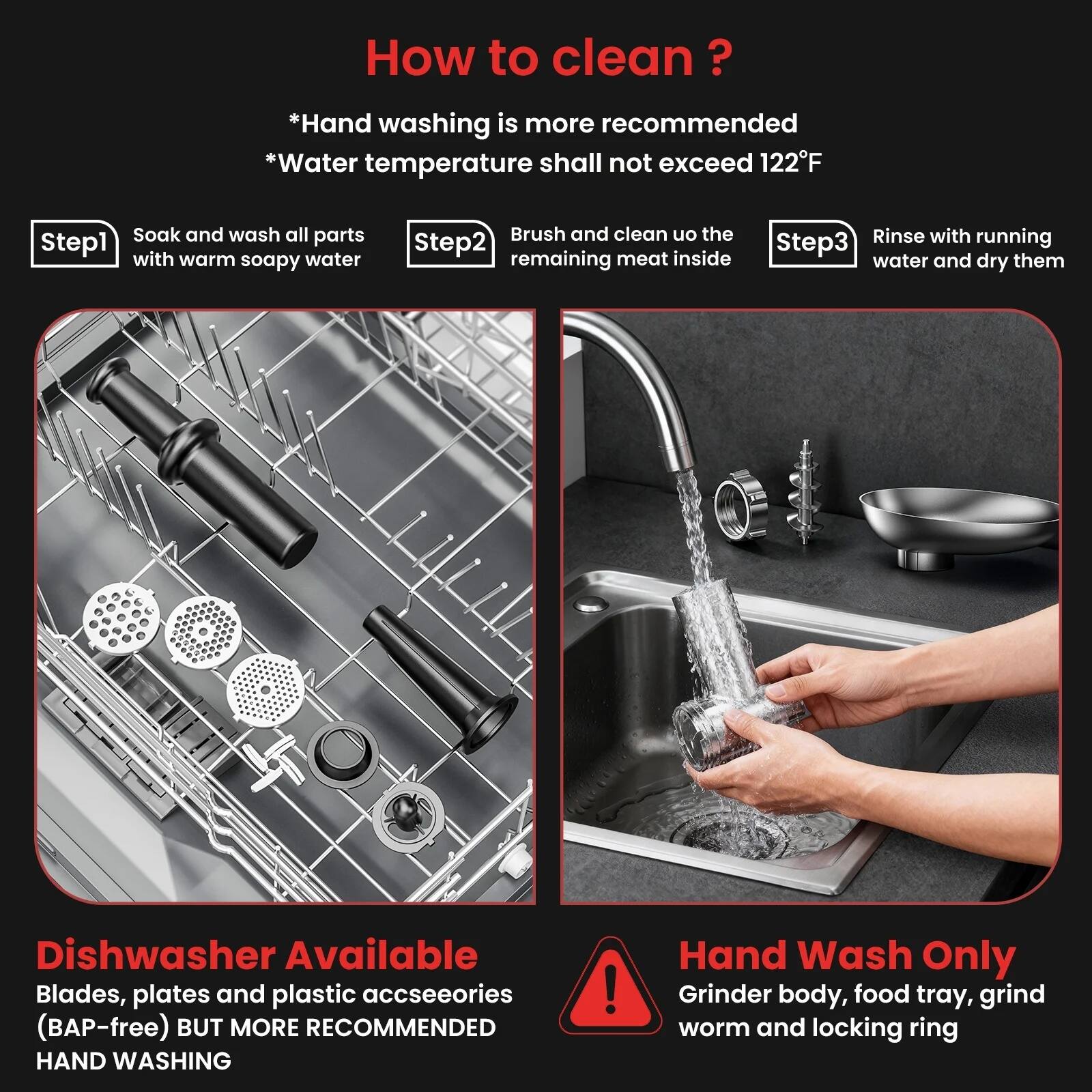 How to clean ?

*Hand washing is more recommended
*Water temperature shall not exceed 122°F

Step1 Soak and wash all parts with warm soapy water

Step2 Brush and clean uo the remaining meat inside

Step3 Rinse with running water and dry them

Dishwasher Available
Blades, plates and plastic accseeories (BAP-free) BUT MORE RECOMMENDED HAND WASHING

Hand Wash Only
Grinder body, food tray, grind worm and locking ring