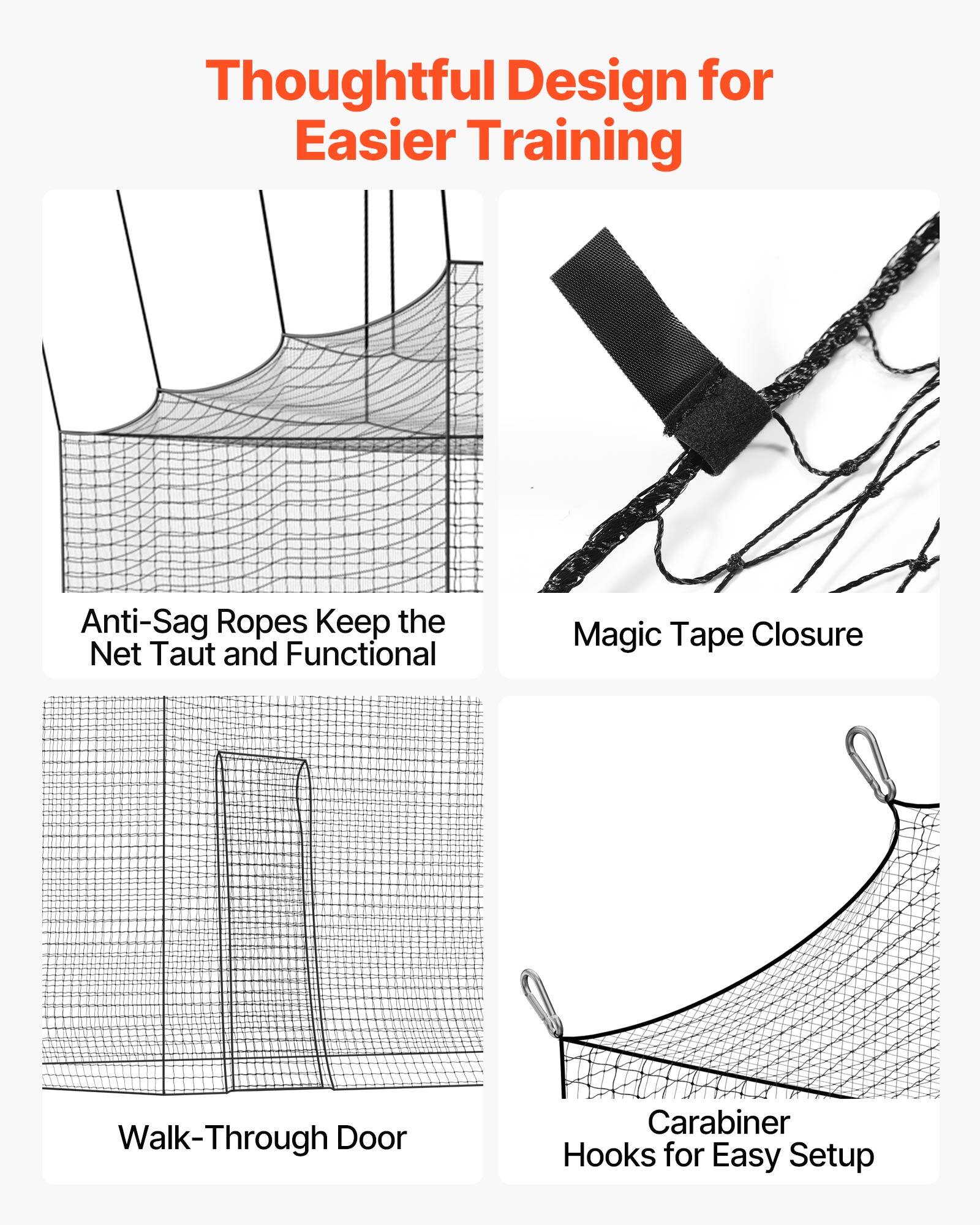 Thoughtful Design for Easier Training

Anti-Sag Ropes Keep the Net Taut and Functional

Magic Tape Closure

Walk-Through Door

Carabiner Hooks for Easy Setup