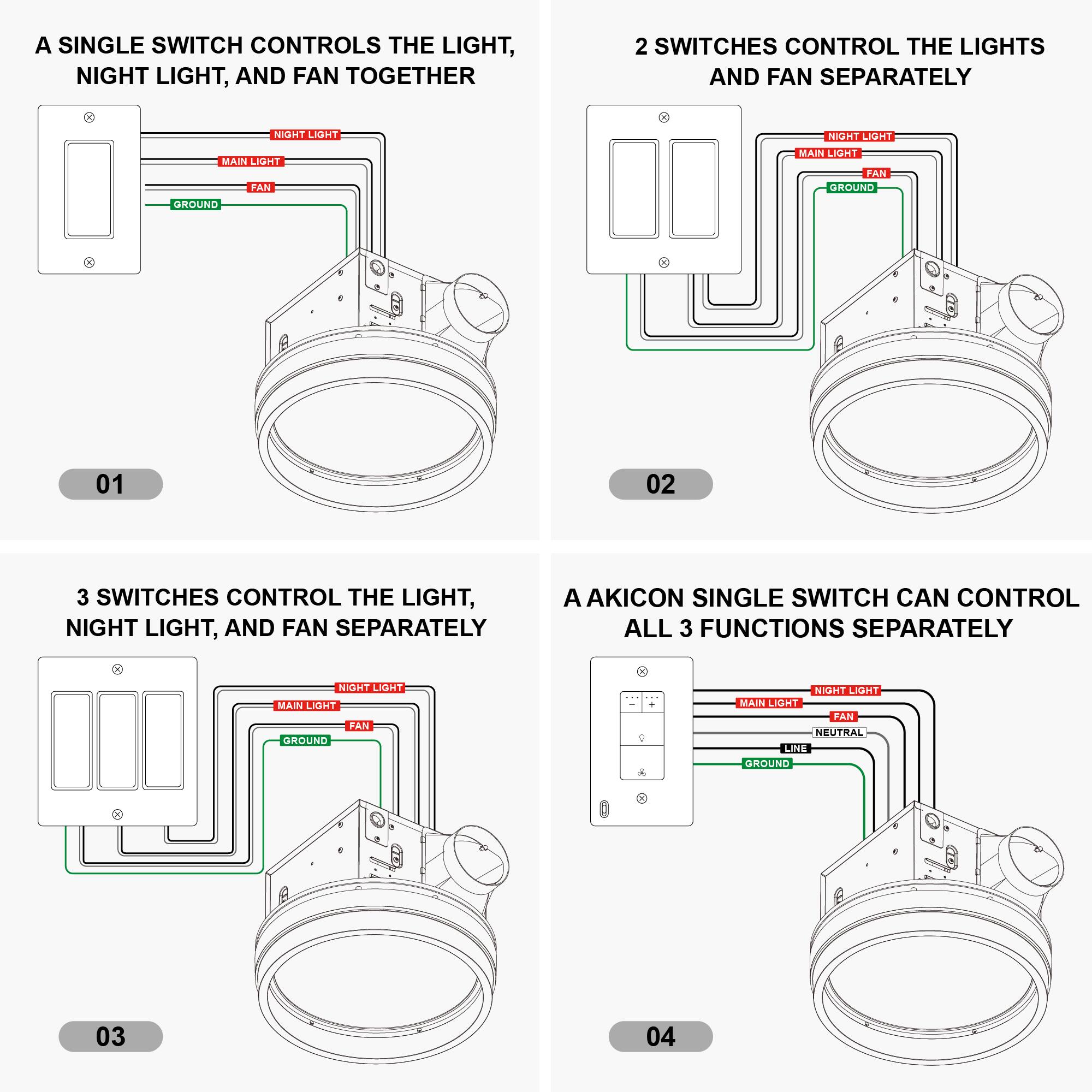 A SINGLE SWITCH CONTROLS THE LIGHT, NIGHT LIGHT, AND FAN TOGETHER

NIGHT LIGHT
MAIN LIGHT
FAN
GROUND

01

2 SWITCHES CONTROL THE LIGHTS AND FAN SEPARATELY

NIGHT LIGHT
MAIN LIGHT
FAN
GROUND

02

3 SWITCHES CONTROL THE LIGHT, NIGHT LIGHT, AND FAN SEPARATELY

NIGHT LIGHT
MAIN LIGHT
FAN
GROUND

03

A AKICON SINGLE SWITCH CAN CONTROL ALL 3 FUNCTIONS SEPARATELY

− +

NIGHT LIGHT
MAIN LIGHT
FAN
NEUTRAL
LINE
GROUND

04