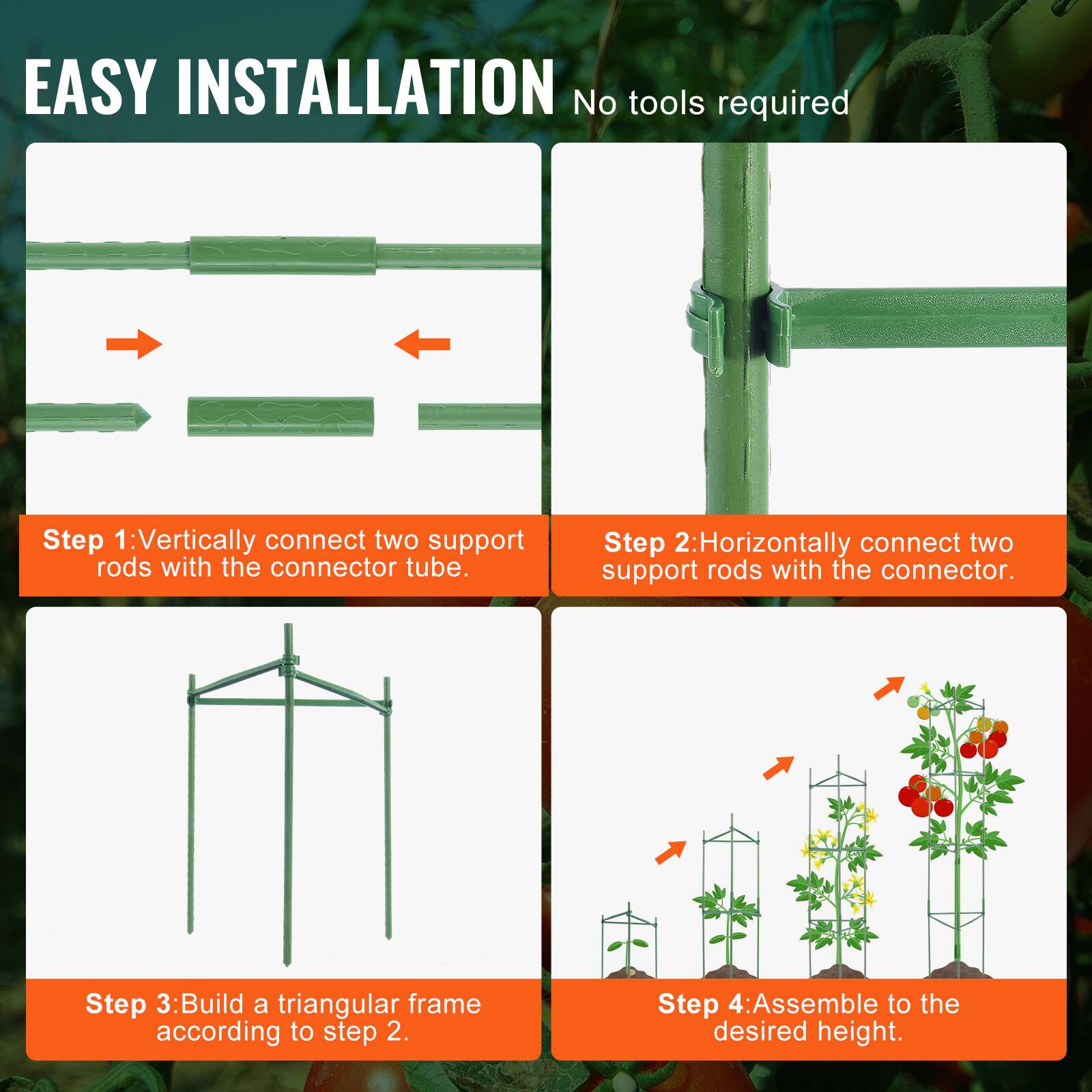 EASY INSTALLATION No tools required

Step 1:Vertically connect two support rods with the connector tube.

Step 2:Horizontally connect two support rods with the connector.

Step 3:Build a triangular frame according to step 2.

Step 4:Assemble to the desired height.