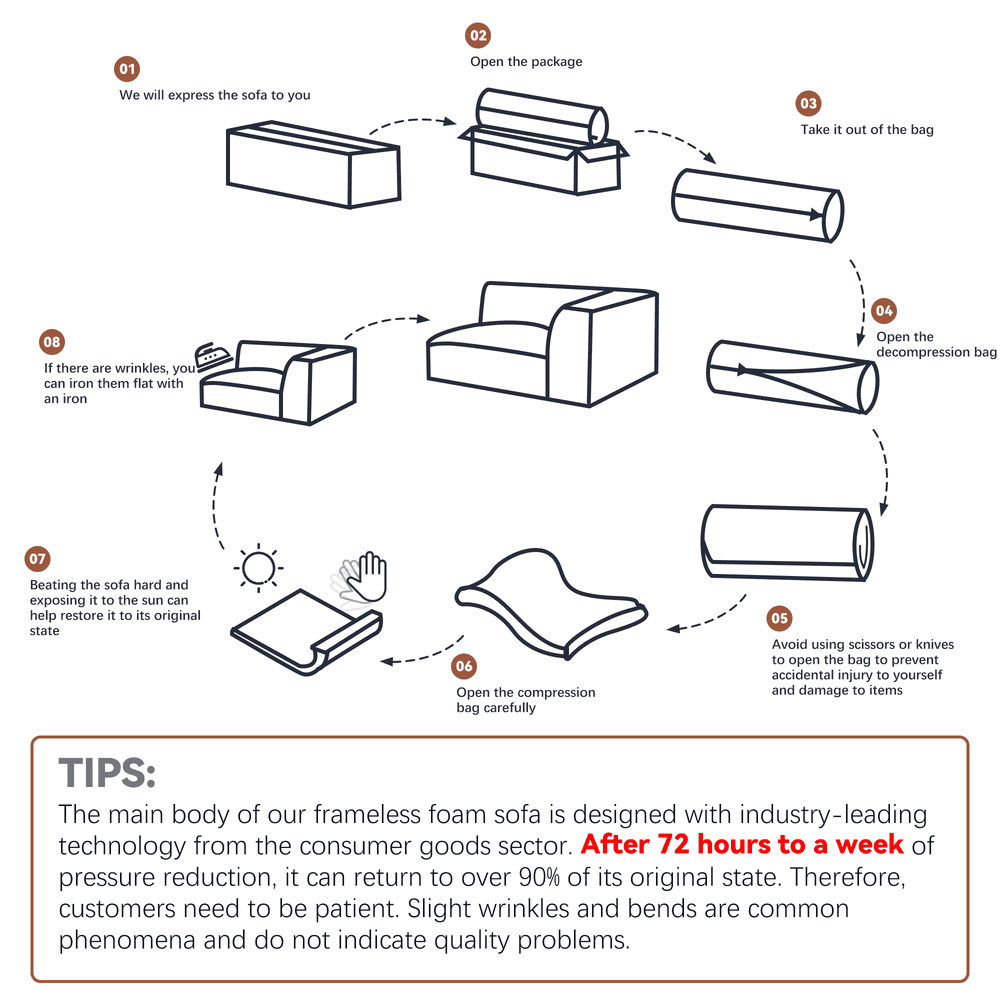 01
We will express the sofa to you

02
Open the package

03
Take it out of the bag

04
Open the decompression bag

05
Avoid using scissors or knives to open the bag to prevent accidental injury to yourself and damage to items

06
Open the compression bag carefully

07
Beating the sofa hard and exposing it to the sun can help restore it to its original state

08
If there are wrinkles, you can iron them flat with an iron

TIPS:
The main body of our frameless foam sofa is designed with industry-leading technology from the consumer goods sector. After 72 hours to a week of pressure reduction, it can return to over 90% of its original state. Therefore, customers need to be patient. Slight wrinkles and bends are common phenomena and do not indicate quality problems.