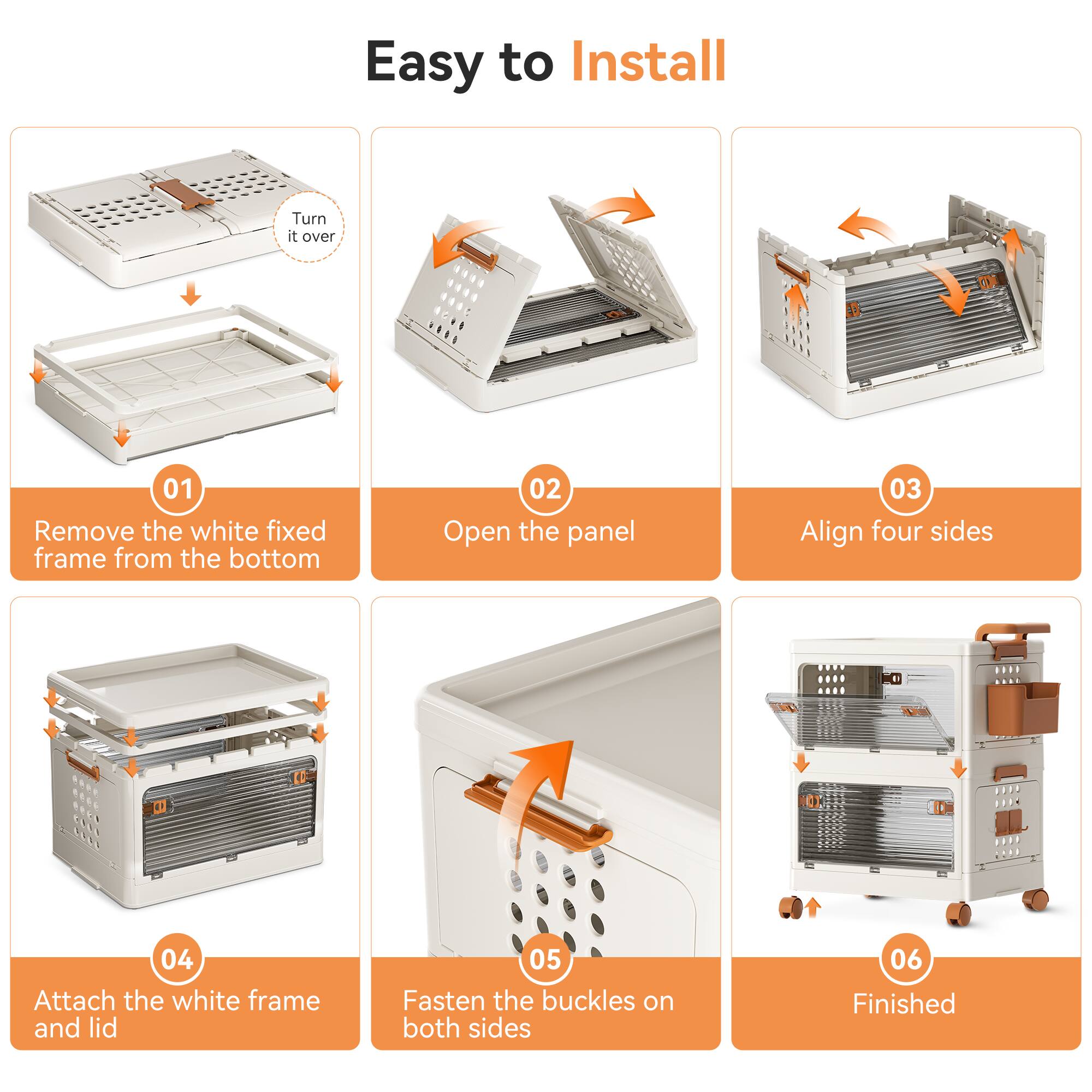 Easy to Install

Turn it over

01
Remove the white fixed frame from the bottom

02
Open the panel

03
Align four sides

04
Attach the white frame and lid

05
Fasten the buckles on both sides

06
Finished