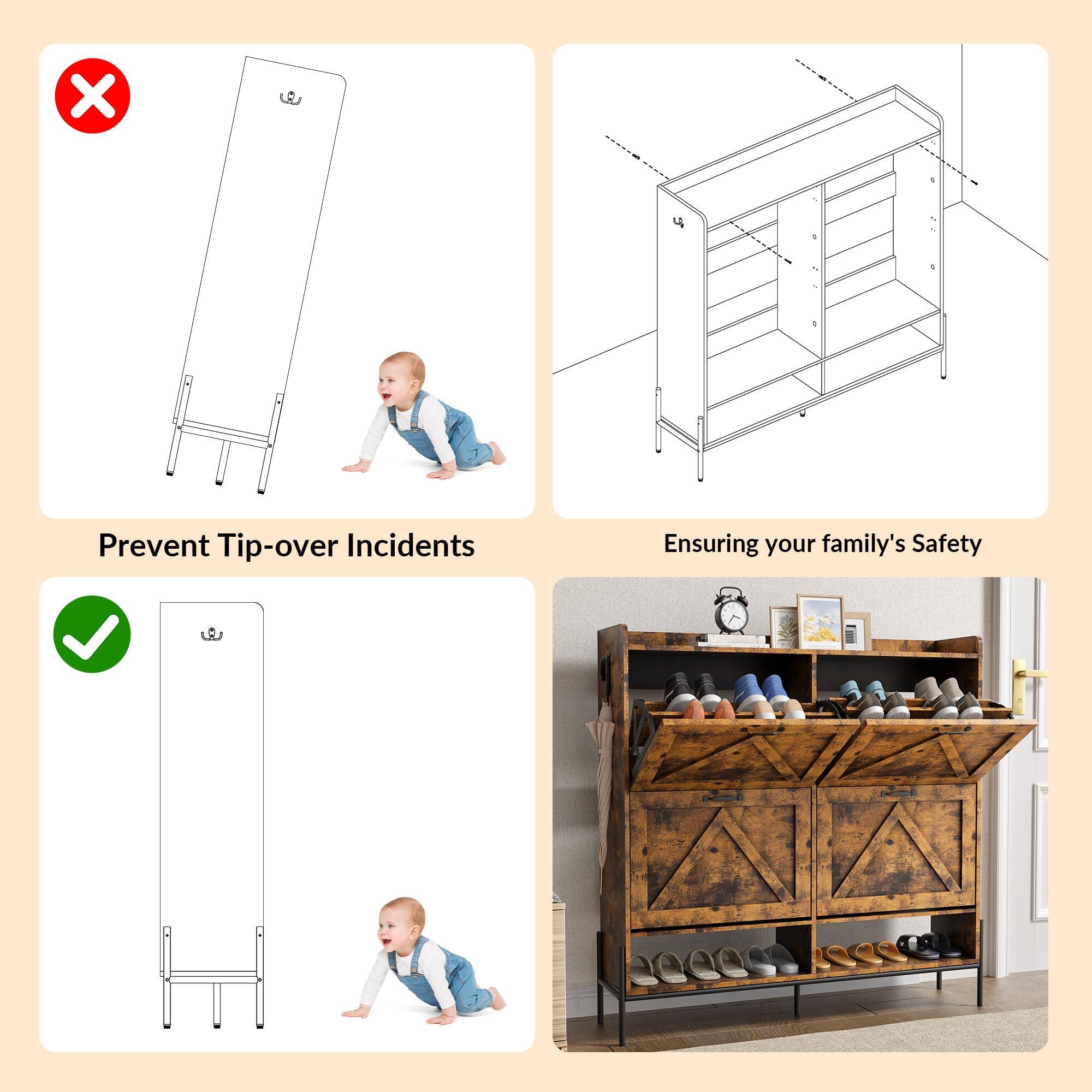 Prevent Tip-over Incidents

Ensuring your family's Safety