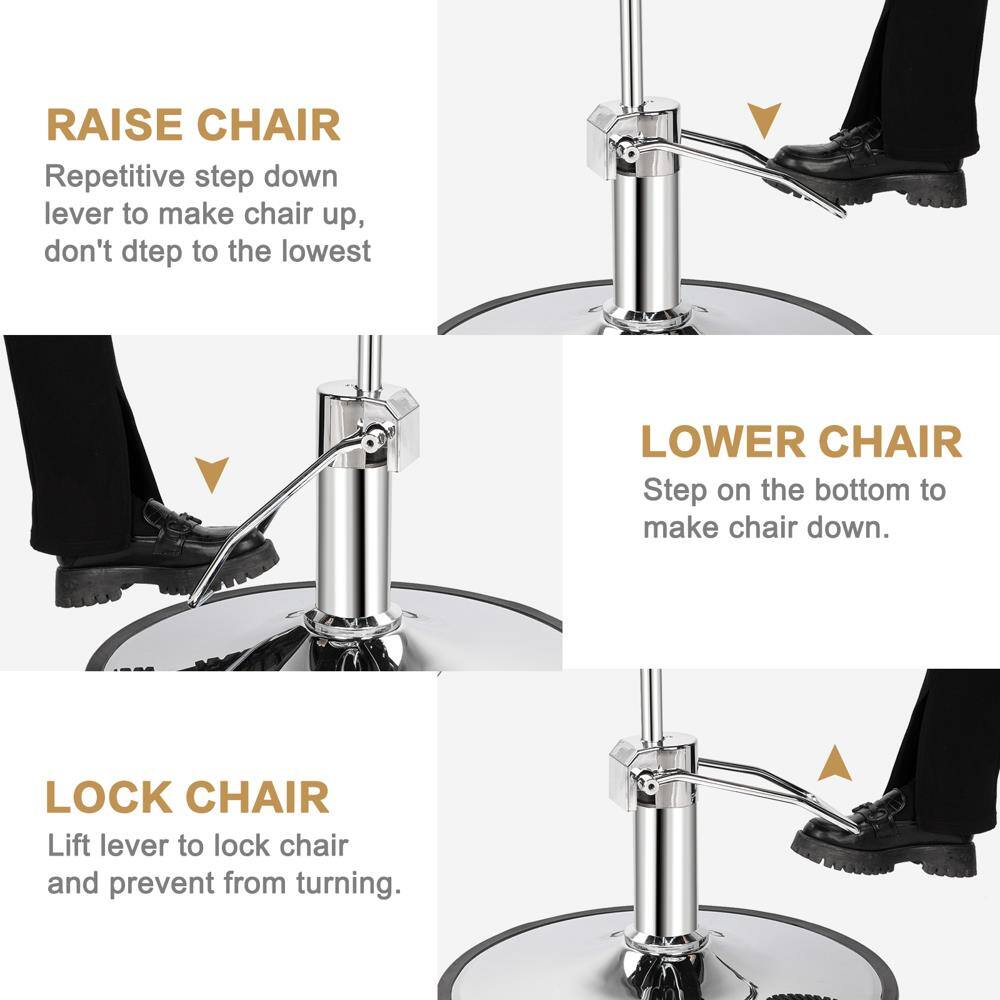 RAISE CHAIR
Repetitive step down lever to make chair up, don't dtep to the lowest

LOWER CHAIR
Step on the bottom to make chair down.

LOCK CHAIR
Lift lever to lock chair and prevent from turning.