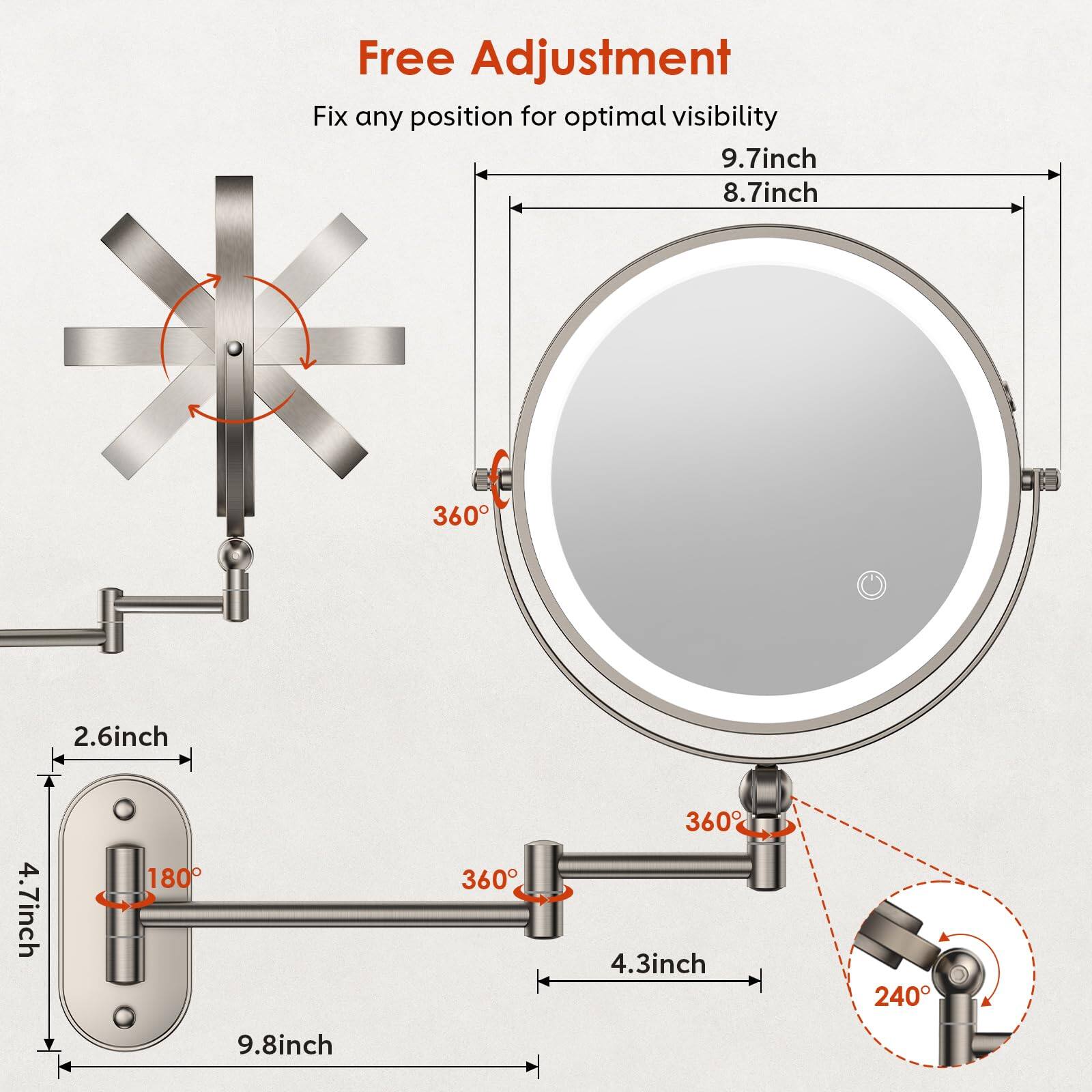 Free Adjustment

Fix any position for optimal visibility

9.7inch

8.7inch

360°

2.6inch

4.7inch

180°

360°

360°

4.3inch

240°

9.8inch