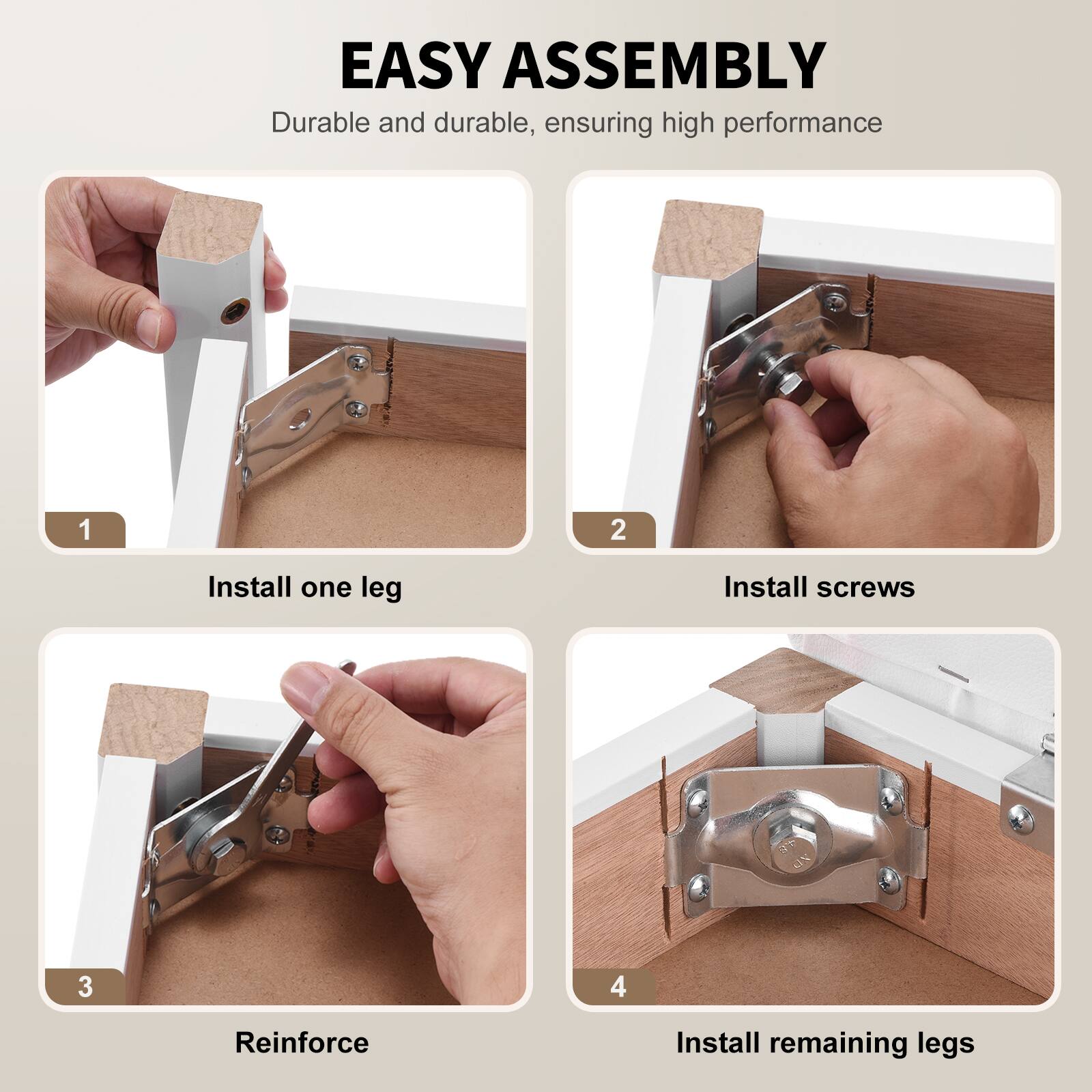 EASY ASSEMBLY

Durable and durable, ensuring high performance

1

Install one leg

2

Install screws

3

Reinforce

4

Install remaining legs