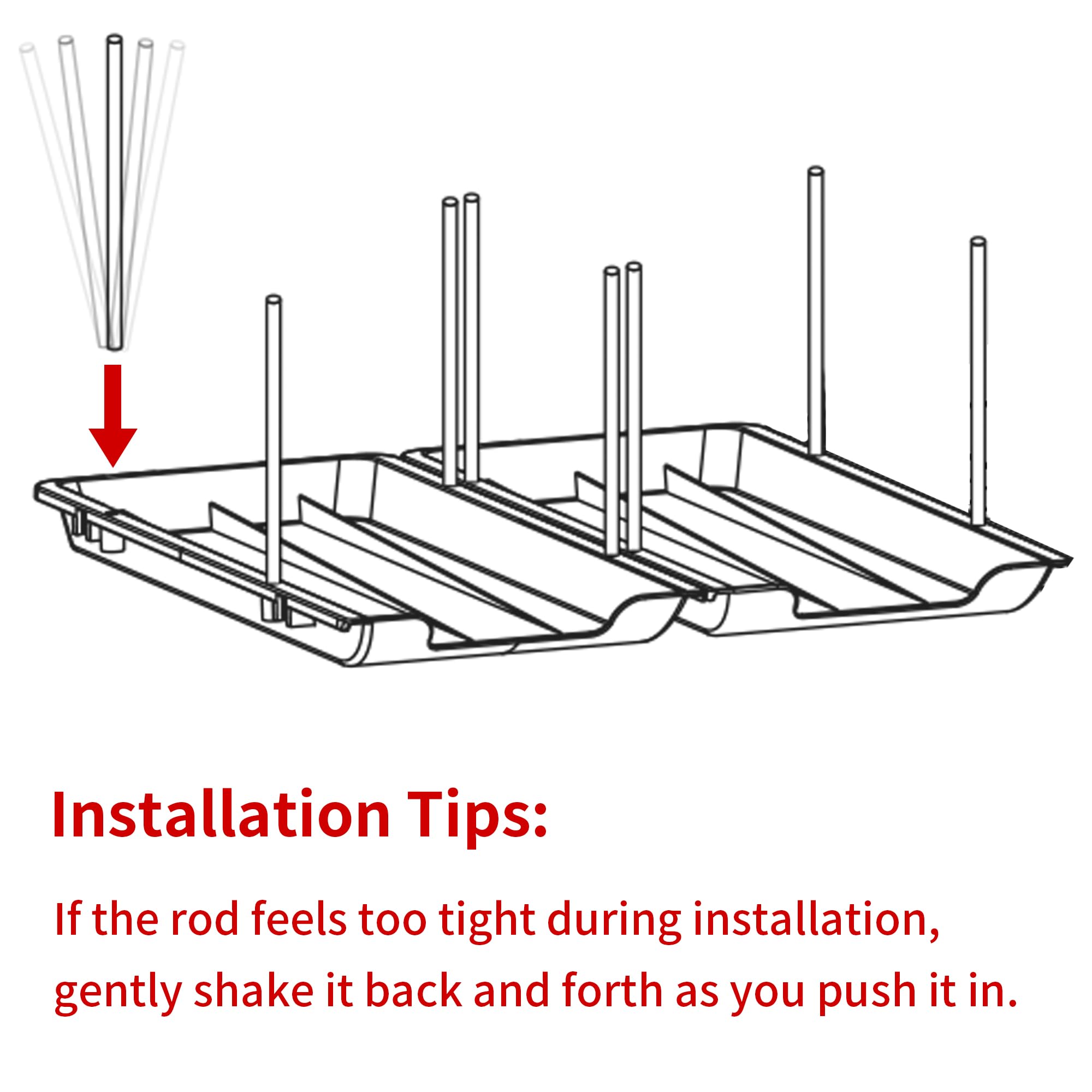 Installation Tips:

If the rod feels too tight during installation, gently shake it back and forth as you push it in.