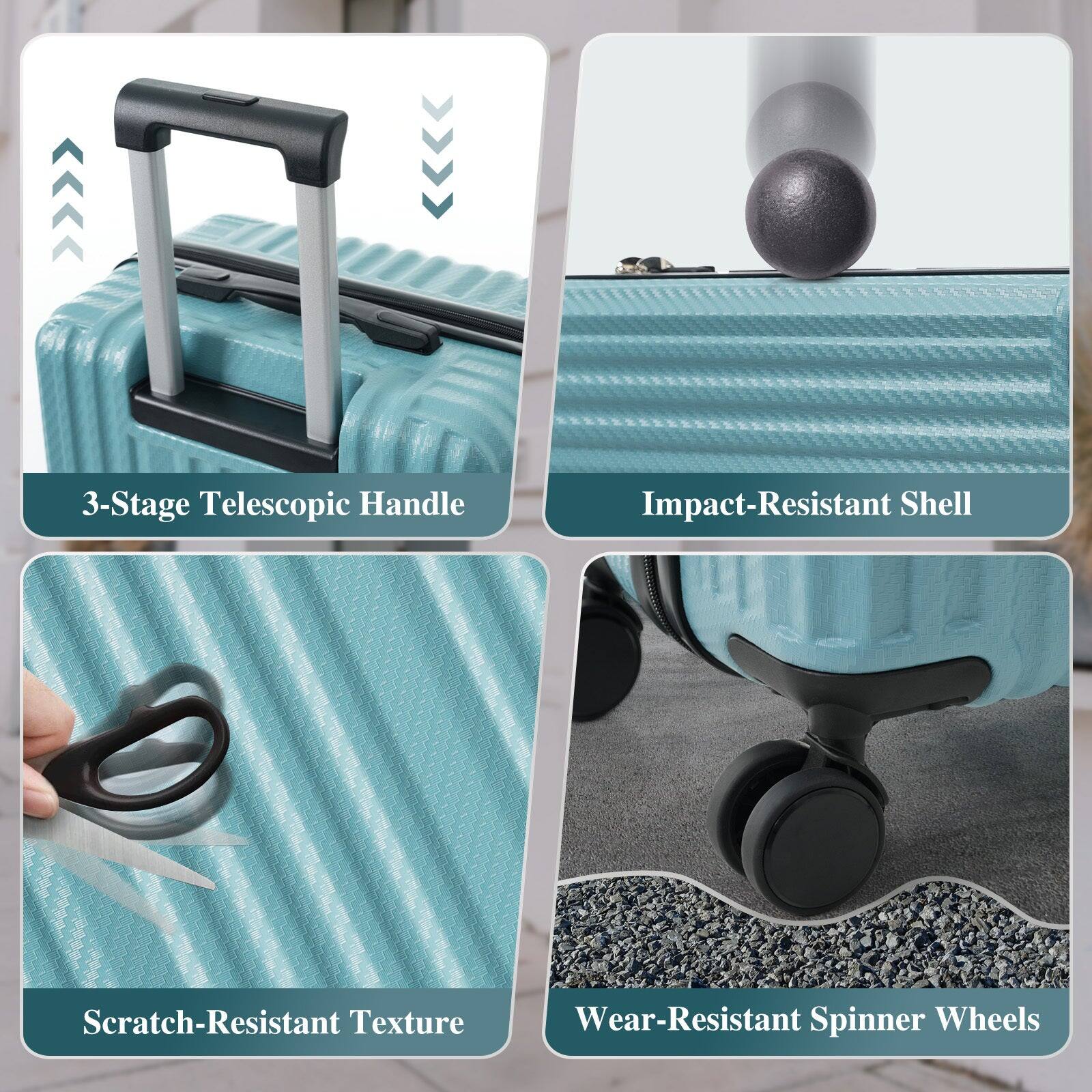 3-Stage Telescopic Handle

Impact-Resistant Shell

Scratch-Resistant Texture

Wear-Resistant Spinner Wheels