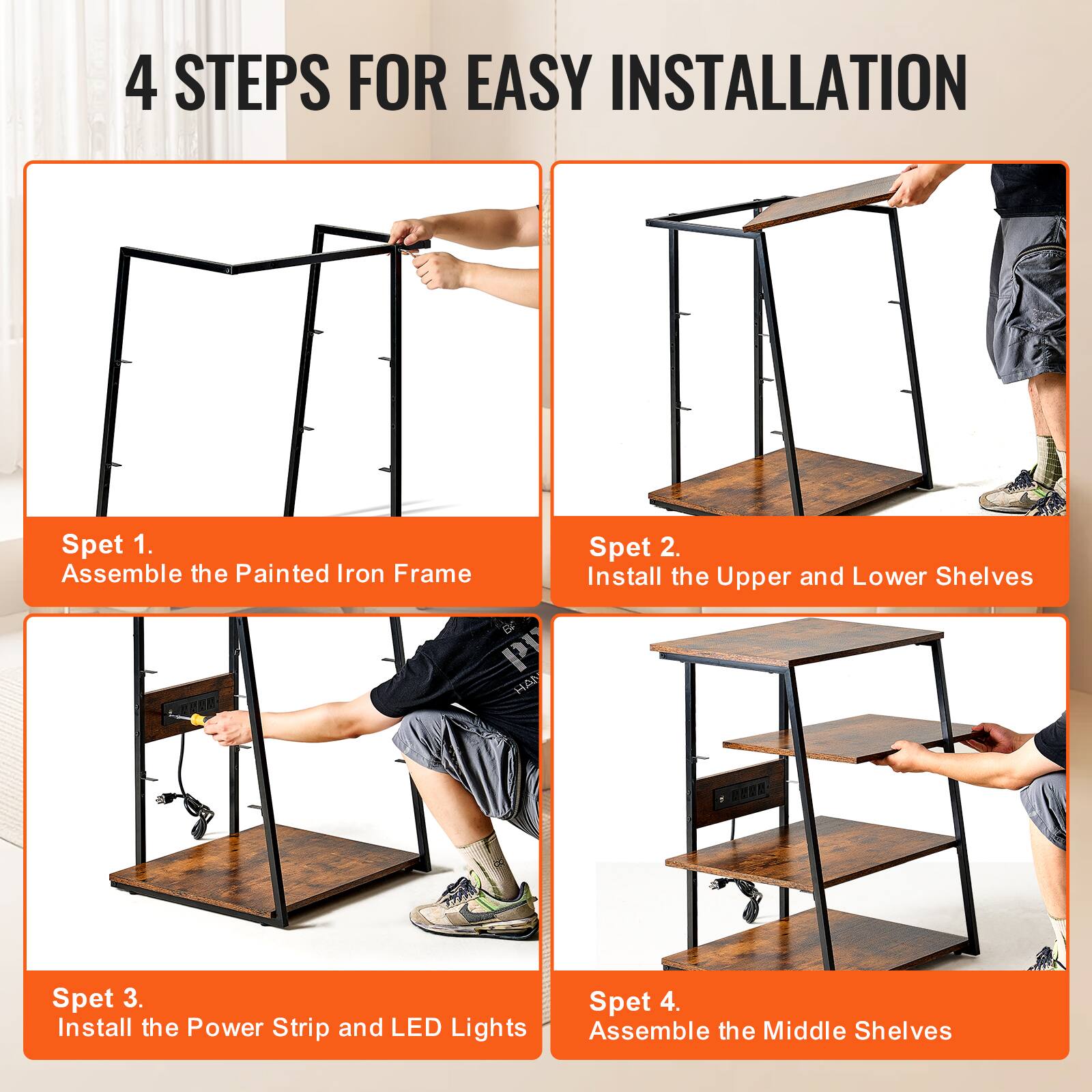 4 STEPS FOR EASY INSTALLATION

Spet 1.
Assemble the Painted Iron Frame

Spet 2.
Install the Upper and Lower Shelves

Spet 3.
Install the Power Strip and LED Lights

Spet 4.
Assemble the Middle Shelves