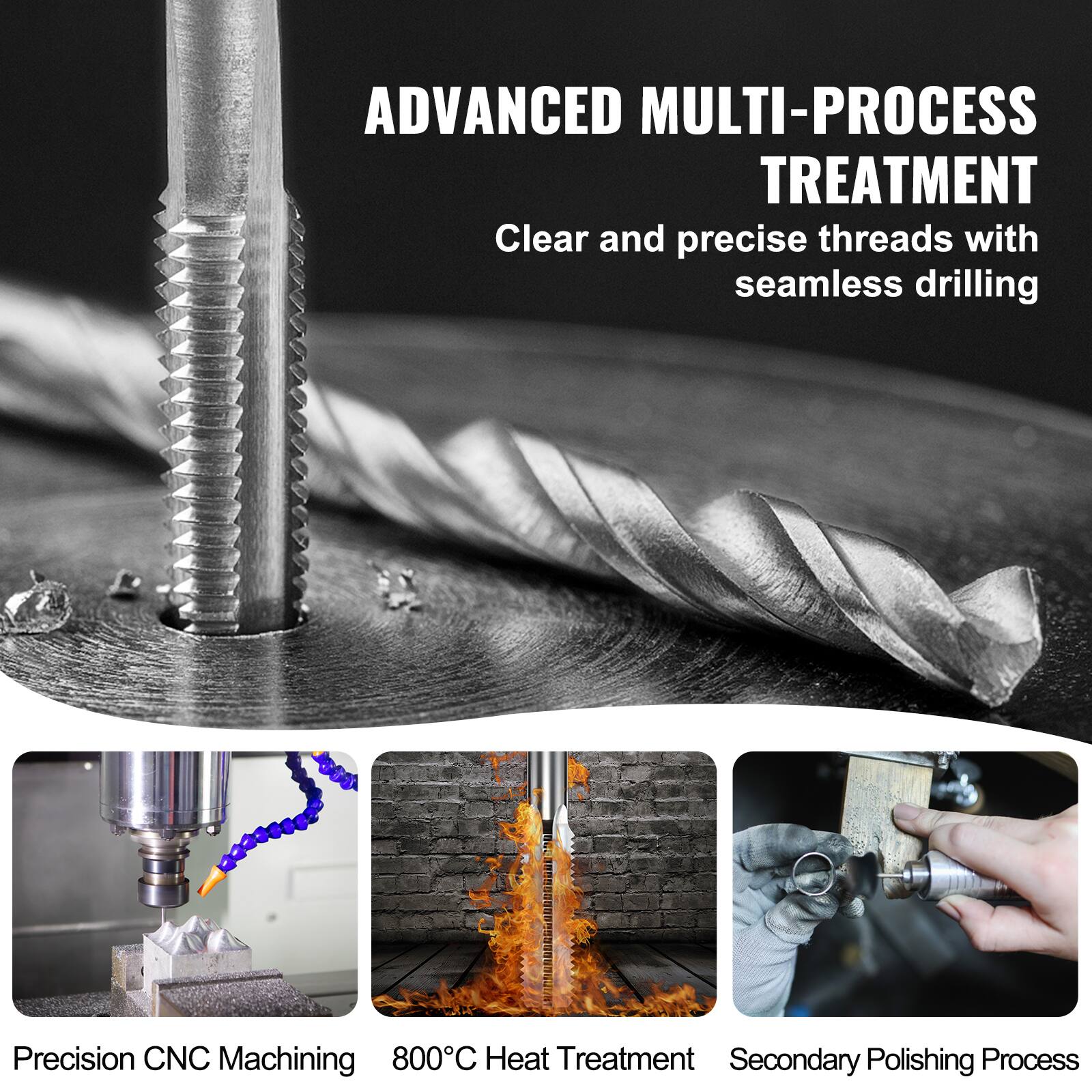 ADVANCED MULTI-PROCESS TREATMENT

Clear and precise threads with seamless drilling

Precision CNC Machining

800°C Heat Treatment

Secondary Polishing Process