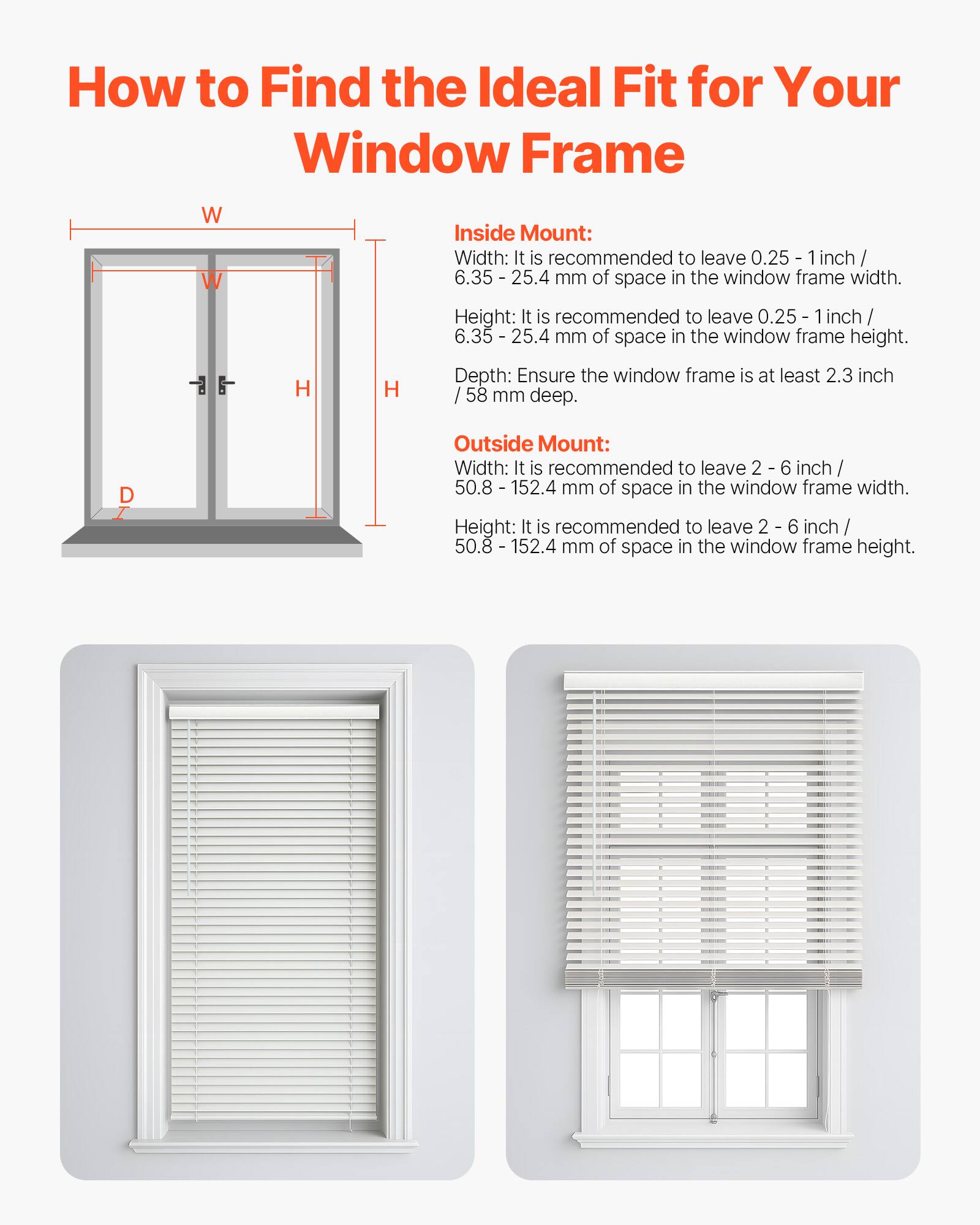 How to Find the Ideal Fit for Your Window Frame

W

W

H

H

D

Inside Mount:
Width: It is recommended to leave 0.25 - 1 inch / 6.35 - 25.4 mm of space in the window frame width.

Height: It is recommended to leave 0.25 - 1 inch / 6.35 - 25.4 mm of space in the window frame height.

Depth: Ensure the window frame is at least 2.3 inch / 58 mm deep.

Outside Mount:
Width: It is recommended to leave 2 - 6 inch / 50.8 - 152.4 mm of space in the window frame width.

Height: It is recommended to leave 2 - 6 inch / 50.8 - 152.4 mm of space in the window frame height.