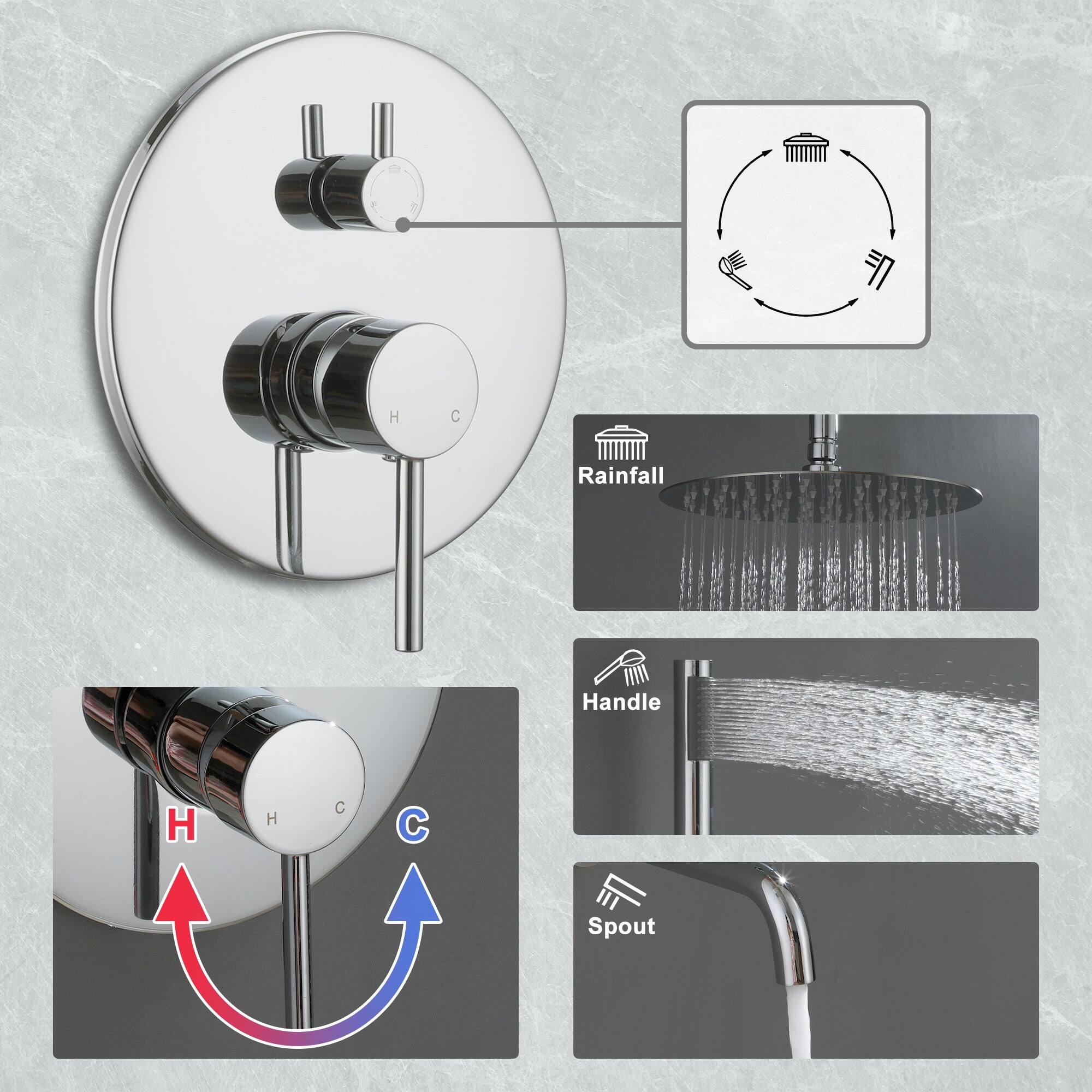 H C

Rainfall

Handle

Spout

H C

H C