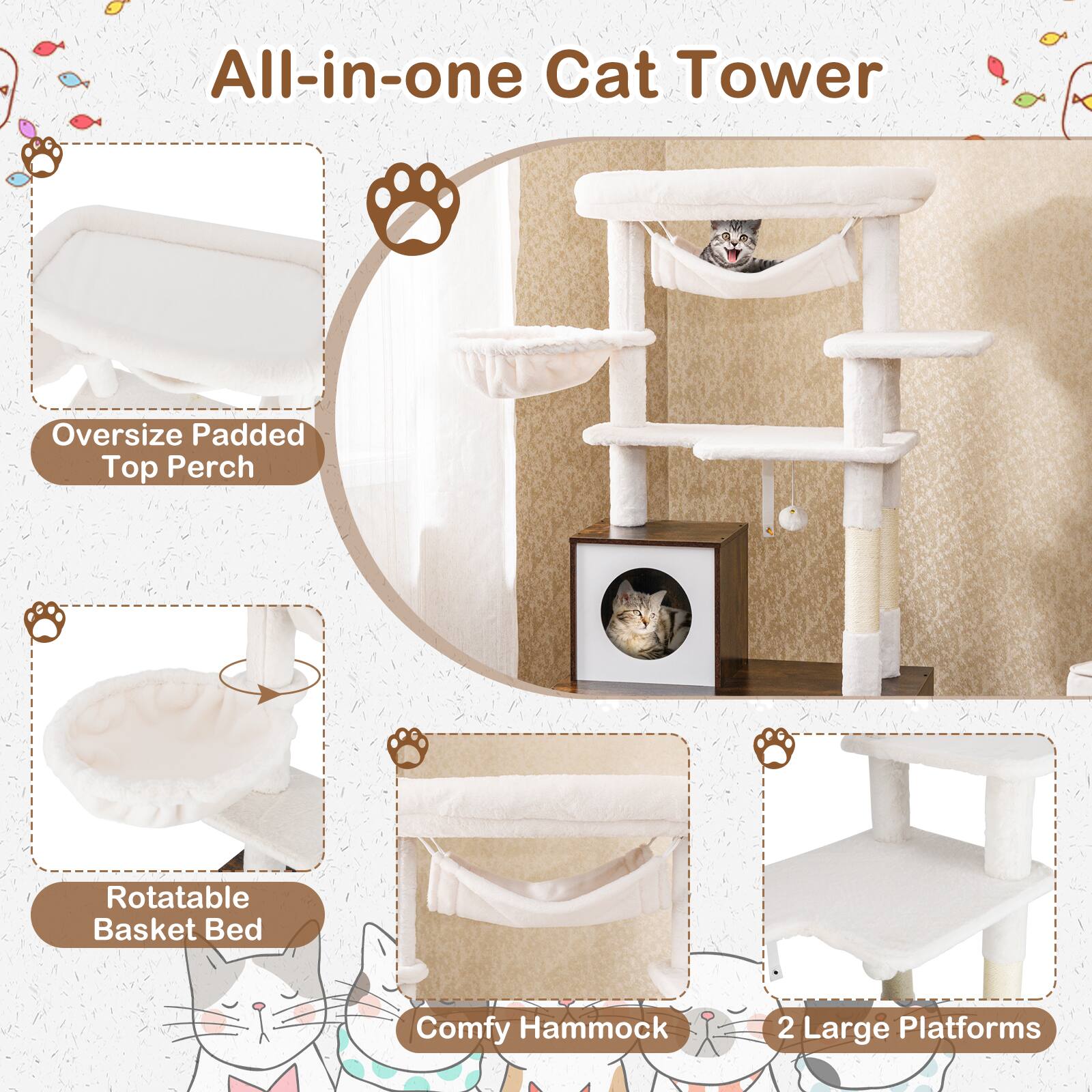 All-in-one Cat Tower

Oversize Padded Top Perch

Rotatable Basket Bed

Comfy Hammock

2 Large Platforms