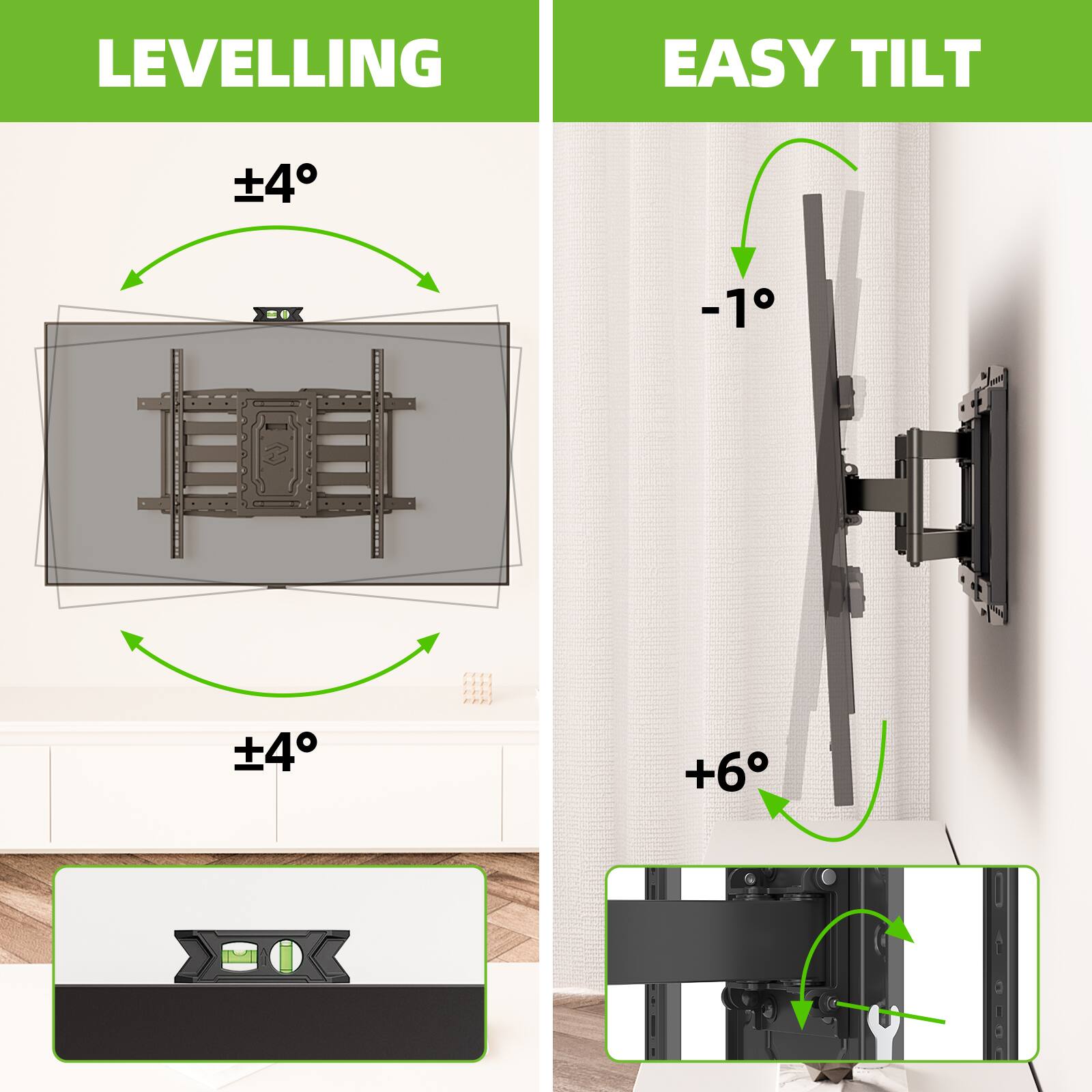 LEVELLING

±4°

±4°

EASY TILT

-1°

+6°