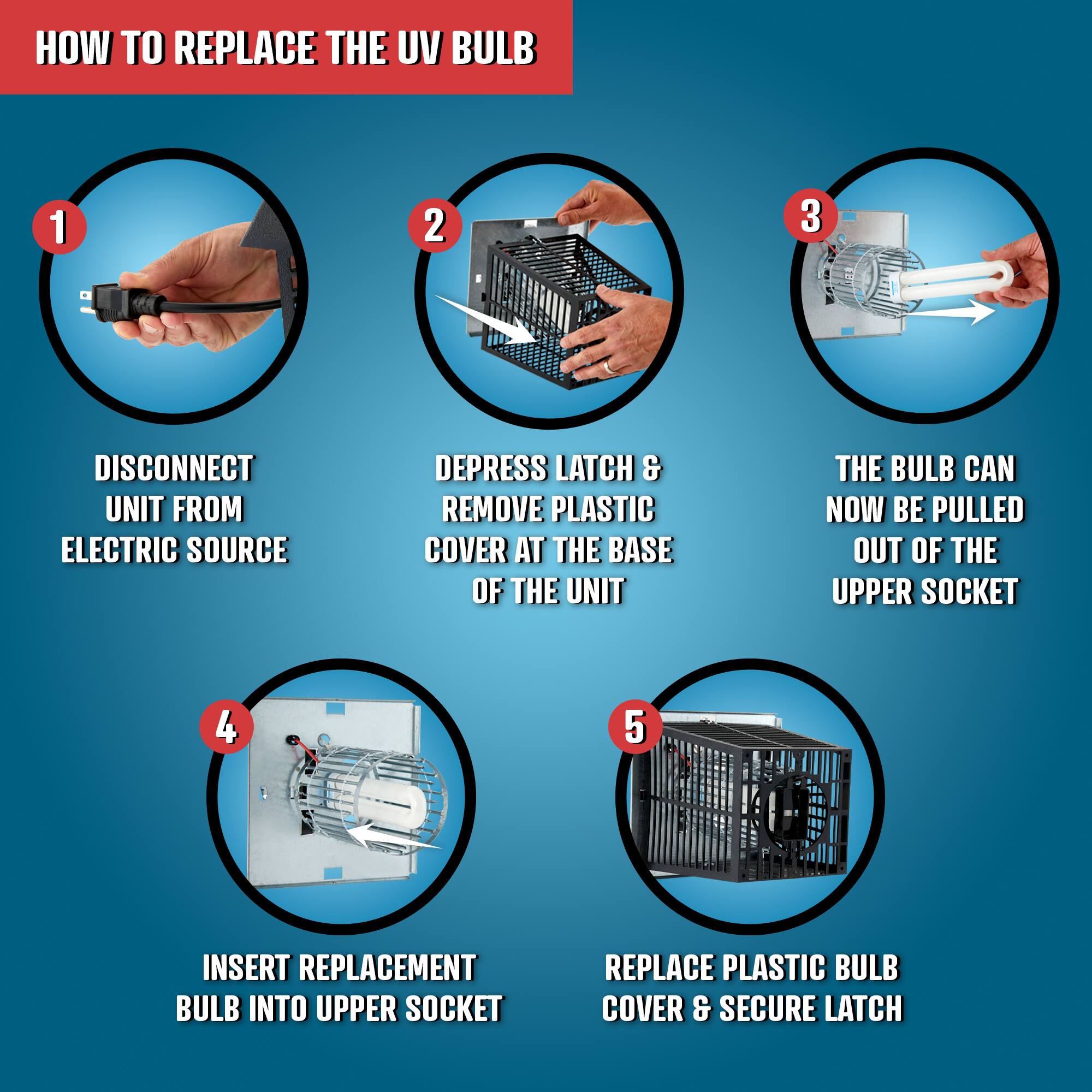 HOW TO REPLACE THE UV BULB

1

DISCONNECT UNIT FROM ELECTRIC SOURCE

2

DEPRESS LATCH & REMOVE PLASTIC COVER AT THE BASE OF THE UNIT

3

THE BULB CAN NOW BE PULLED OUT OF THE UPPER SOCKET

4

INSERT REPLACEMENT BULB INTO UPPER SOCKET

5

REPLACE PLASTIC BULB COVER & SECURE LATCH