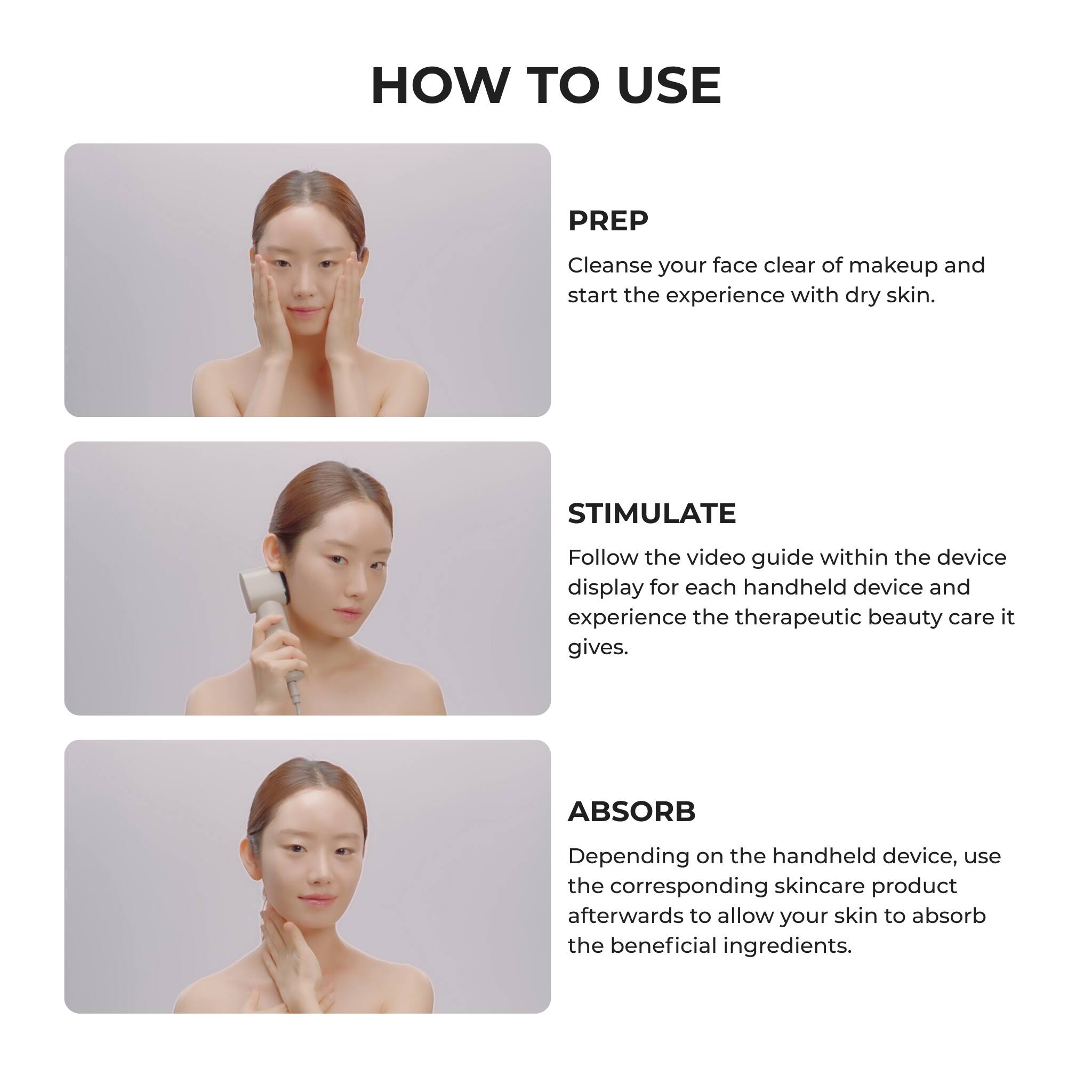 HOW TO USE

PREP

Cleanse your face clear of makeup and start the experience with dry skin.

STIMULATE

Follow the video guide within the device display for each handheld device and experience the therapeutic beauty care it gives.

ABSORB

Depending on the handheld device, use the corresponding skincare product afterwards to allow your skin to absorb the beneficial ingredients.