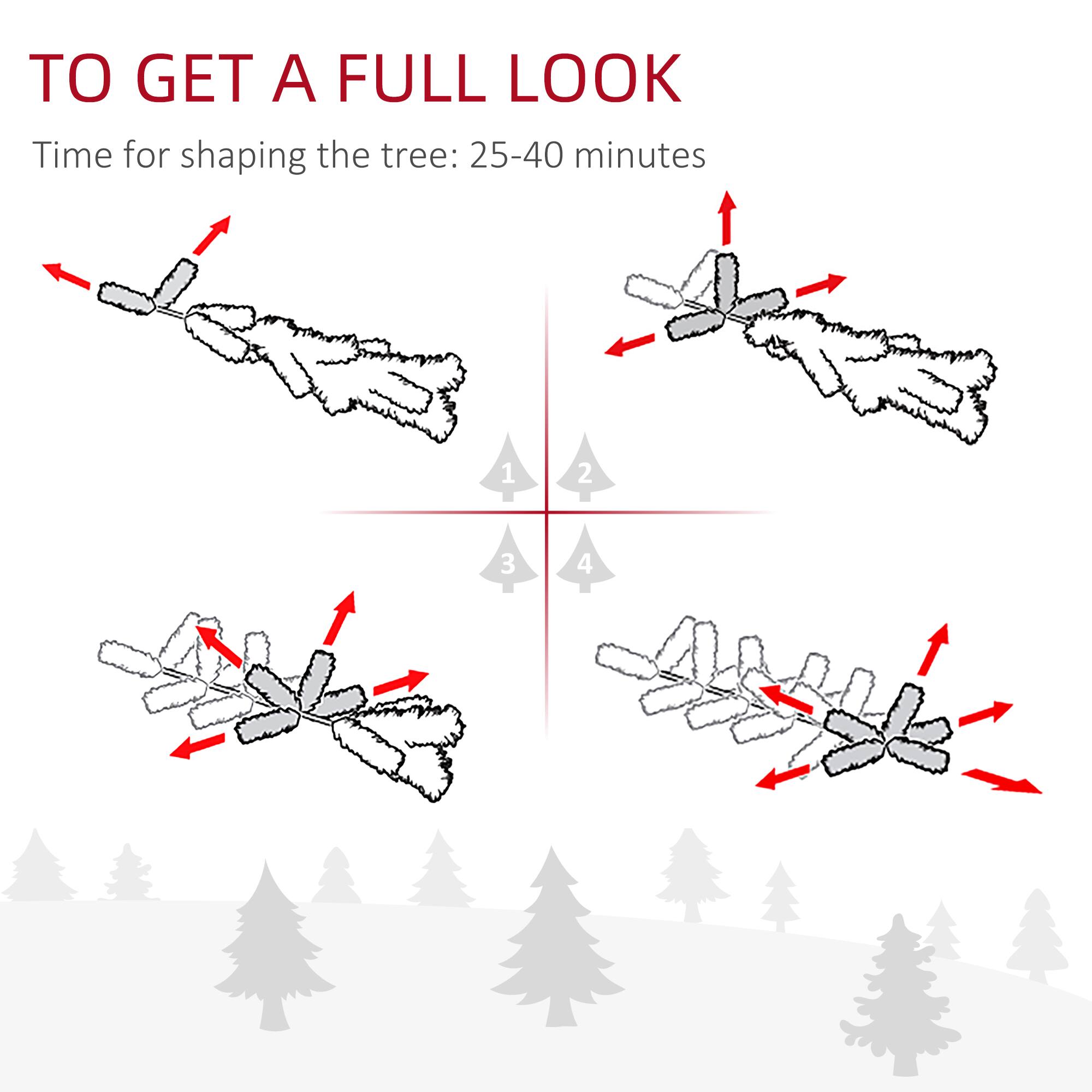 TO GET A FULL LOOK

Time for shaping the tree: 25-40 minutes

1

2

3

4