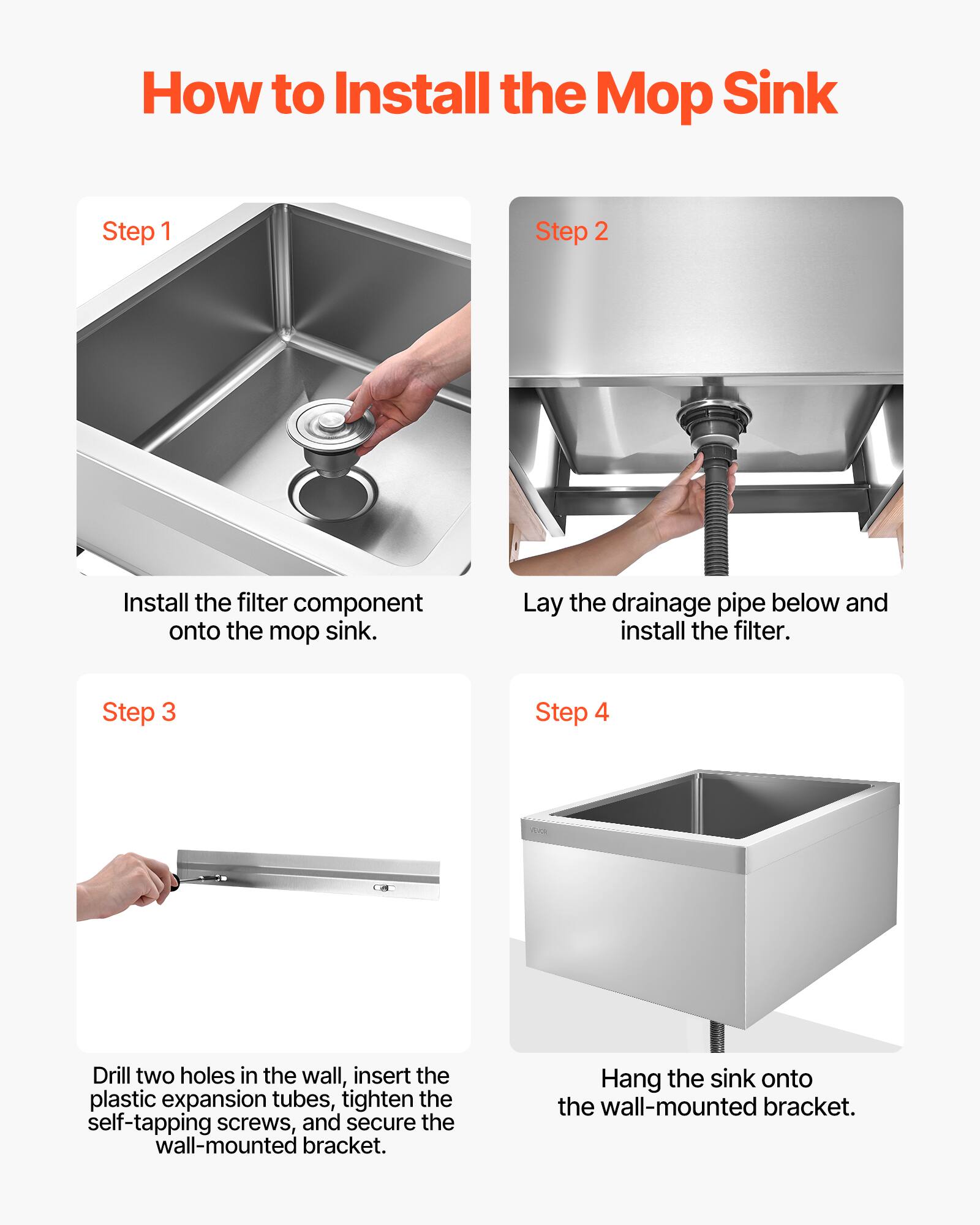 How to Install the Mop Sink

Step 1

Install the filter component onto the mop sink.

Step 2

Lay the drainage pipe below and install the filter.

Step 3

Drill two holes in the wall, insert the plastic expansion tubes, tighten the self-tapping screws, and secure the wall-mounted bracket.

Step 4

VEVOR

Hang the sink onto the wall-mounted bracket.