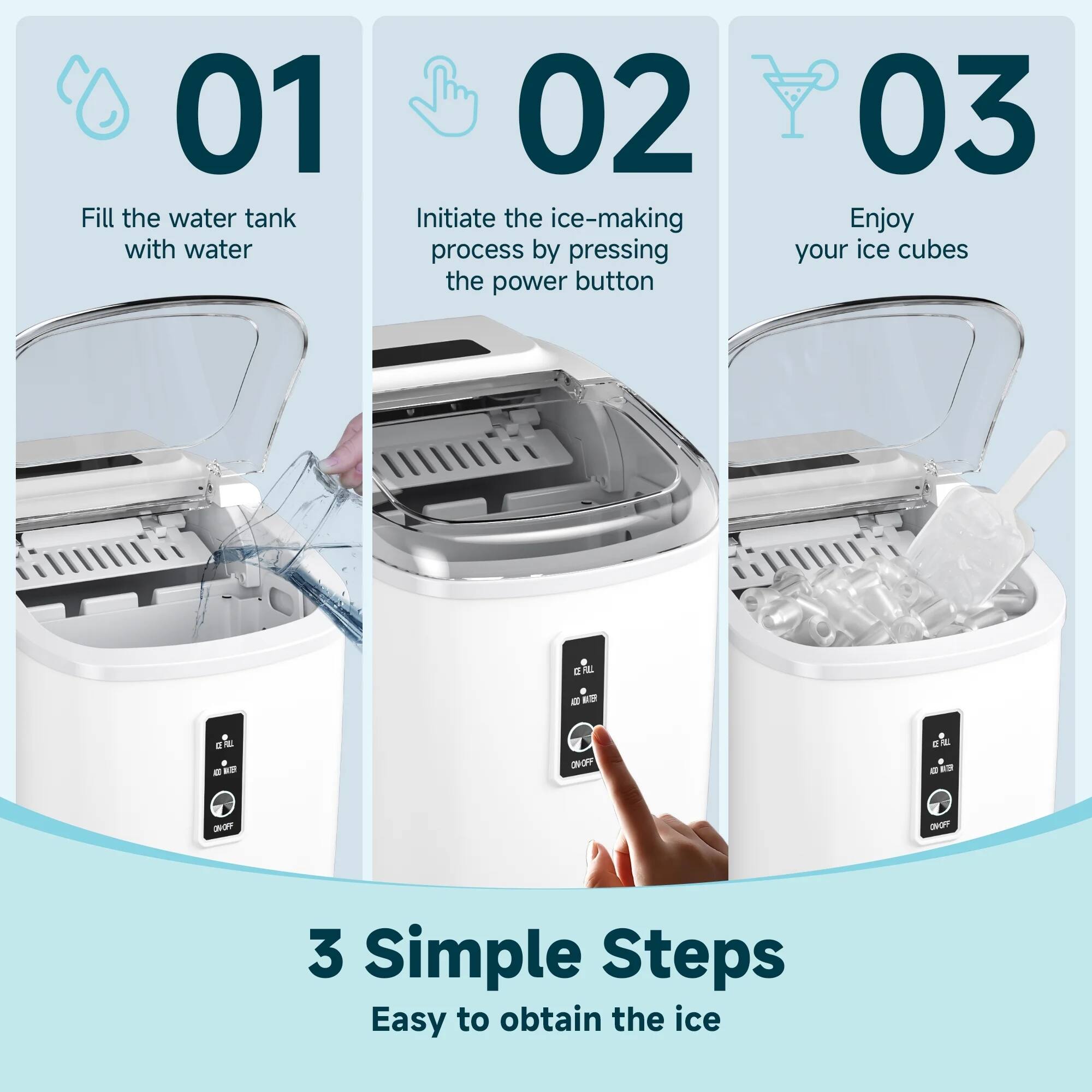 01

Fill the water tank with water

ICE FULL
ADD WATER
ON/OFF

02

Initiate the ice-making process by pressing the power button

ICE FULL
ADD WATER
ON/OFF

03

Enjoy your ice cubes

ICE FULL
ADD WATER
ON/OFF

3 Simple Steps

Easy to obtain the ice