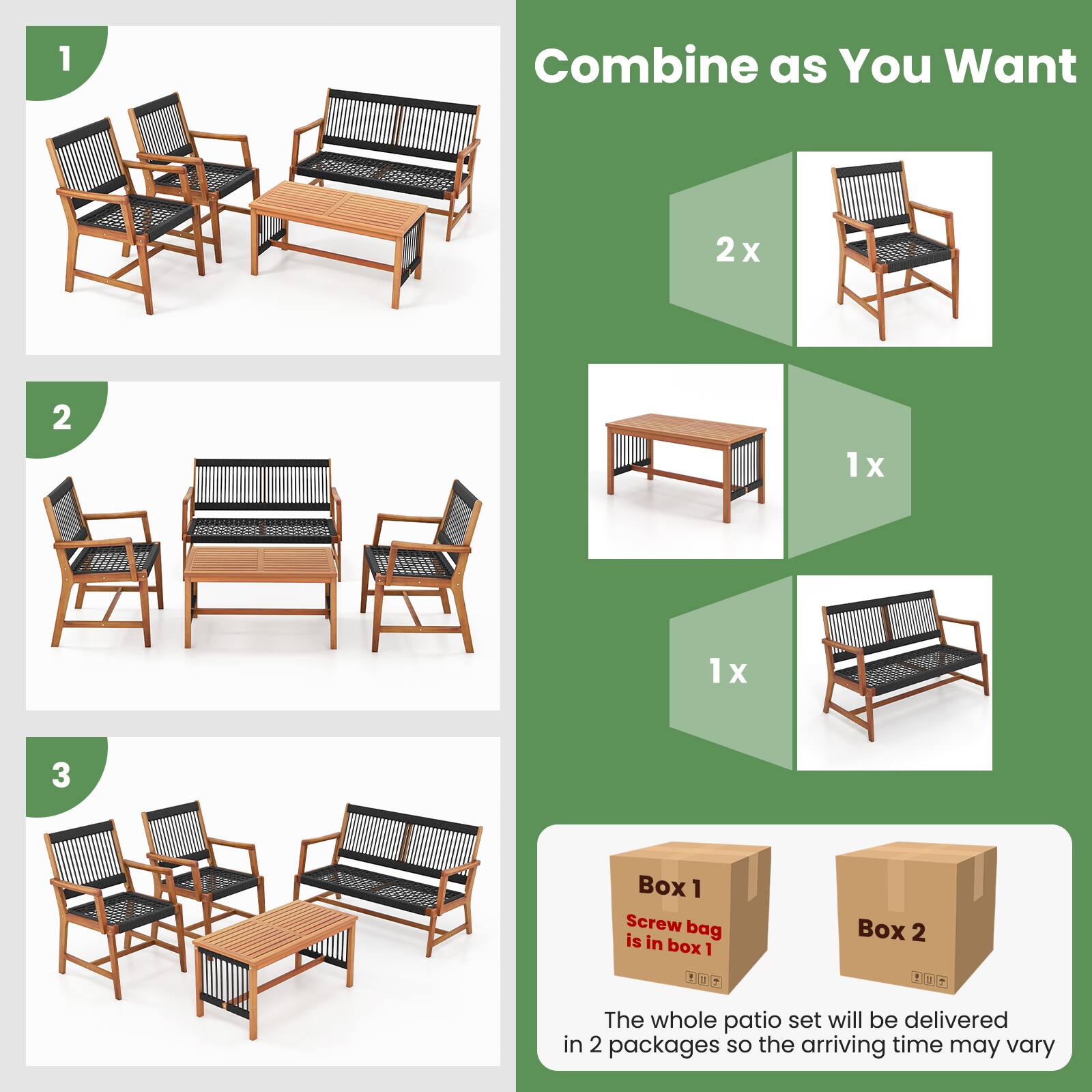 1

2

3

Combine as You Want

2 x

1 x

1 x

Box 1

Screw bag is in box 1

Box 2

The whole patio set will be delivered in 2 packages so the arriving time may vary