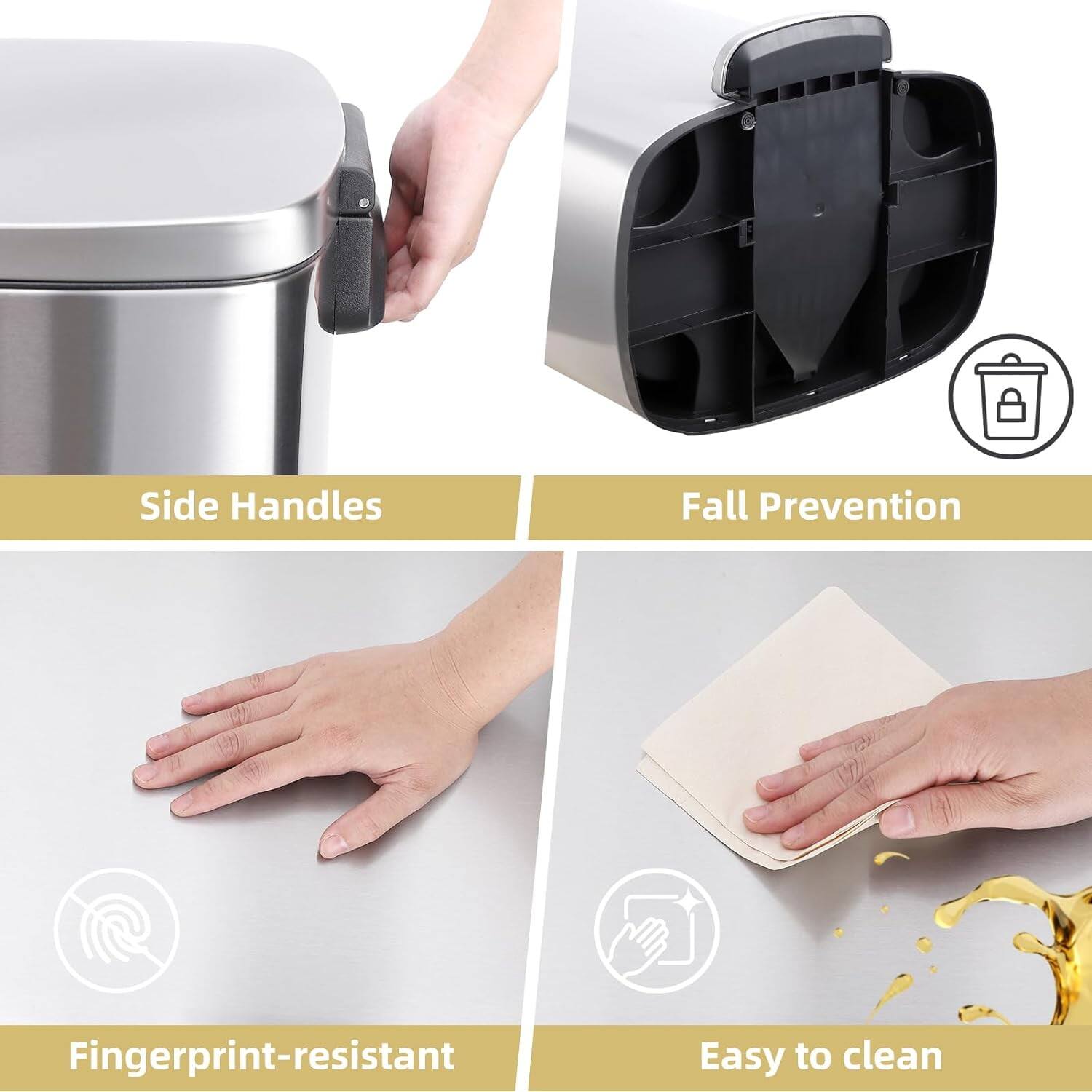 Side Handles

Fall Prevention

Fingerprint-resistant

Easy to clean