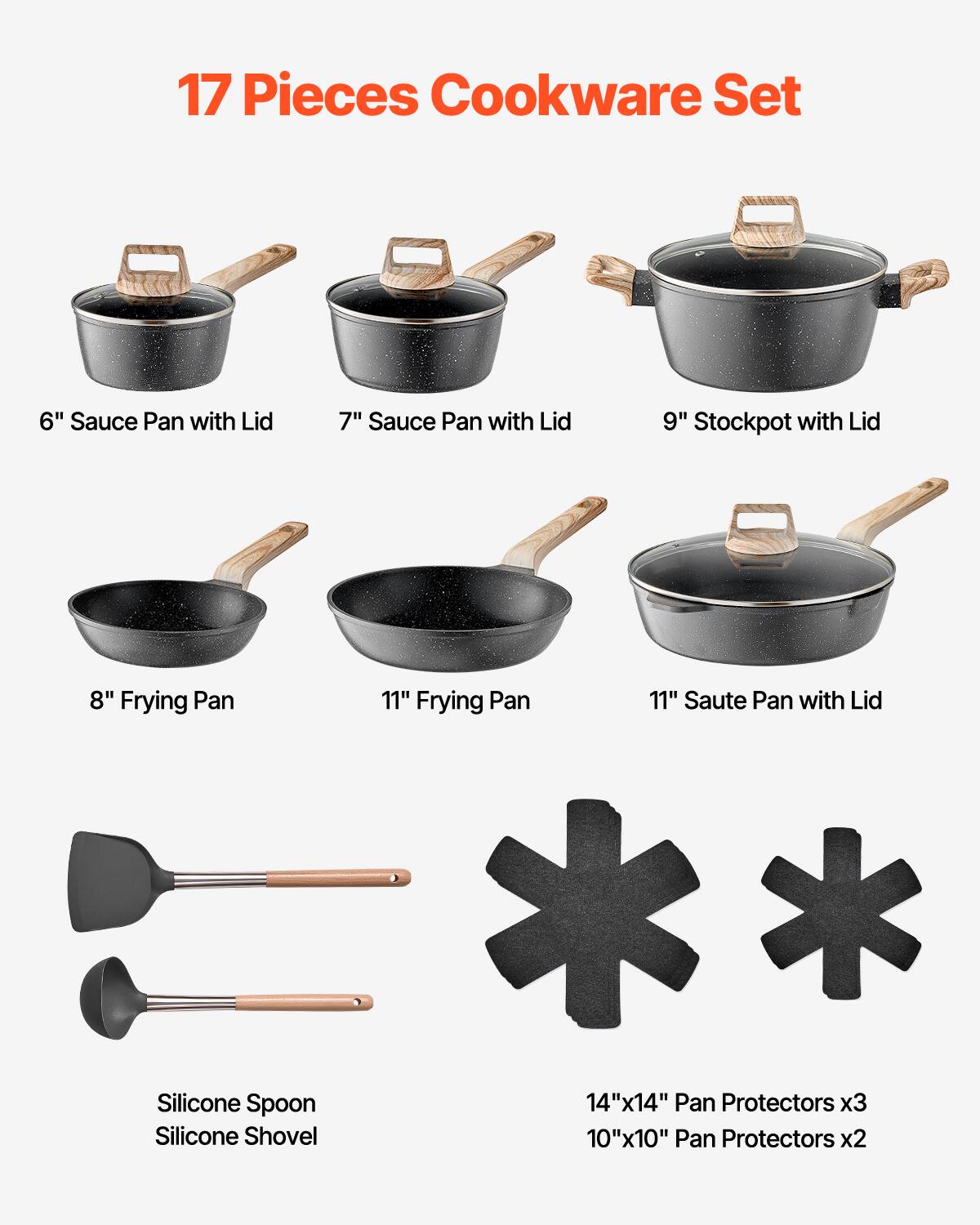 17 Pieces Cookware Set

6" Sauce Pan with Lid

7" Sauce Pan with Lid

9" Stockpot with Lid

8" Frying Pan

11" Frying Pan

11" Saute Pan with Lid

Silicone Spoon
Silicone Shovel

14"x14" Pan Protectors x3
10"x10" Pan Protectors x2