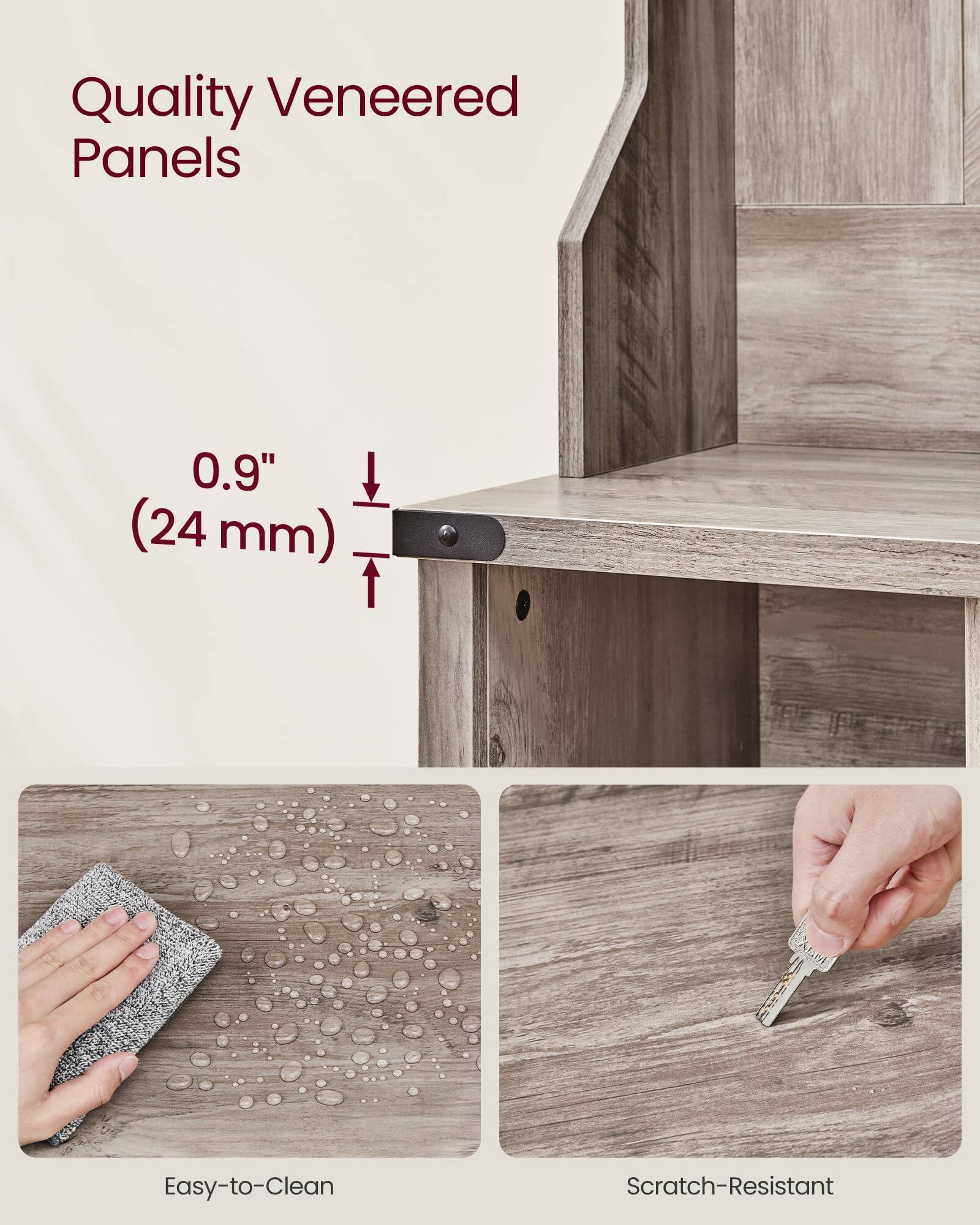 Quality Veneered Panels

0.9"
(24 mm)

Easy-to-Clean

Scratch-Resistant