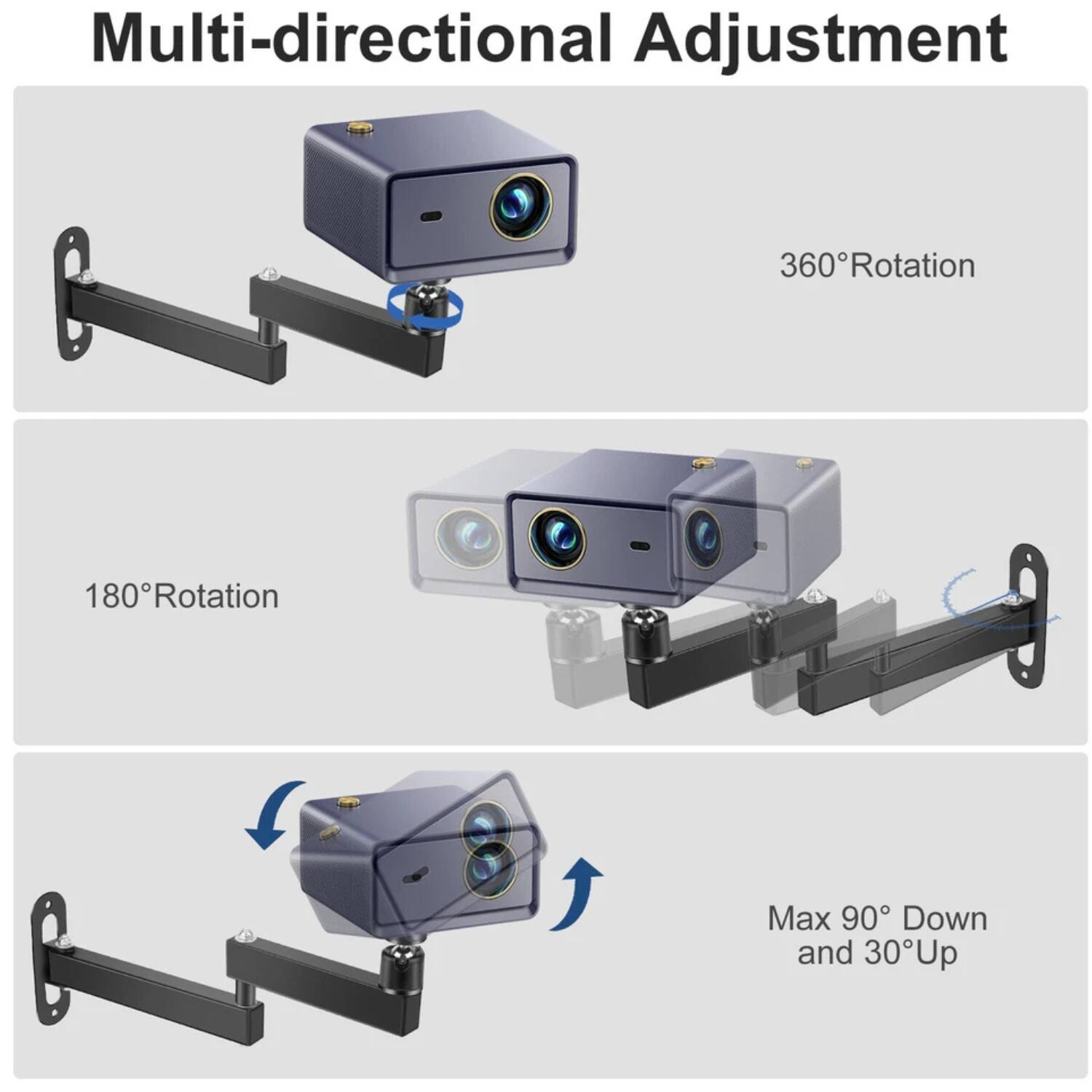 Multi-directional Adjustment

360°Rotation

180°Rotation

Max 90° Down and 30°Up