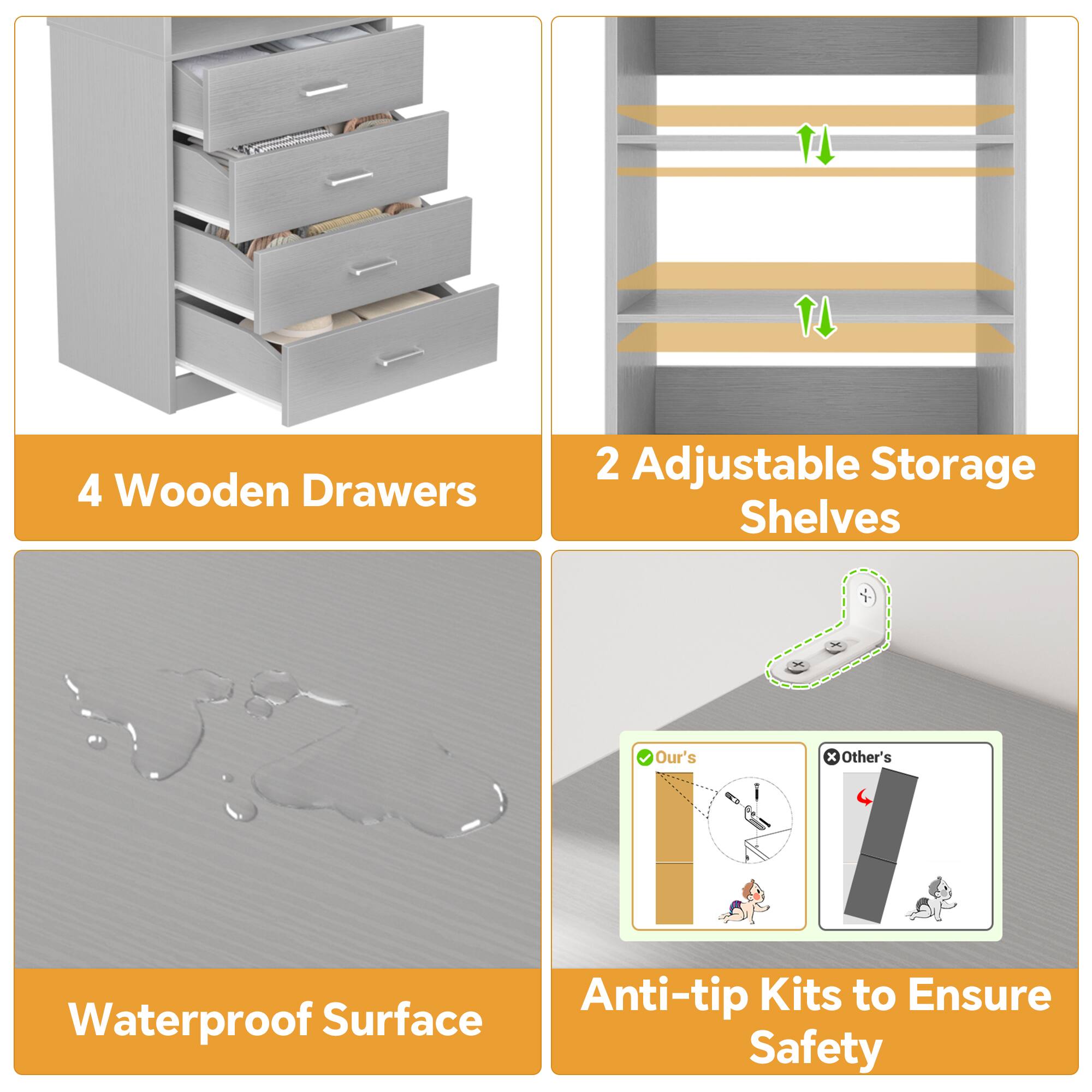 4 Wooden Drawers

2 Adjustable Storage Shelves

Waterproof Surface

Our's

Other's

Anti-tip Kits to Ensure Safety