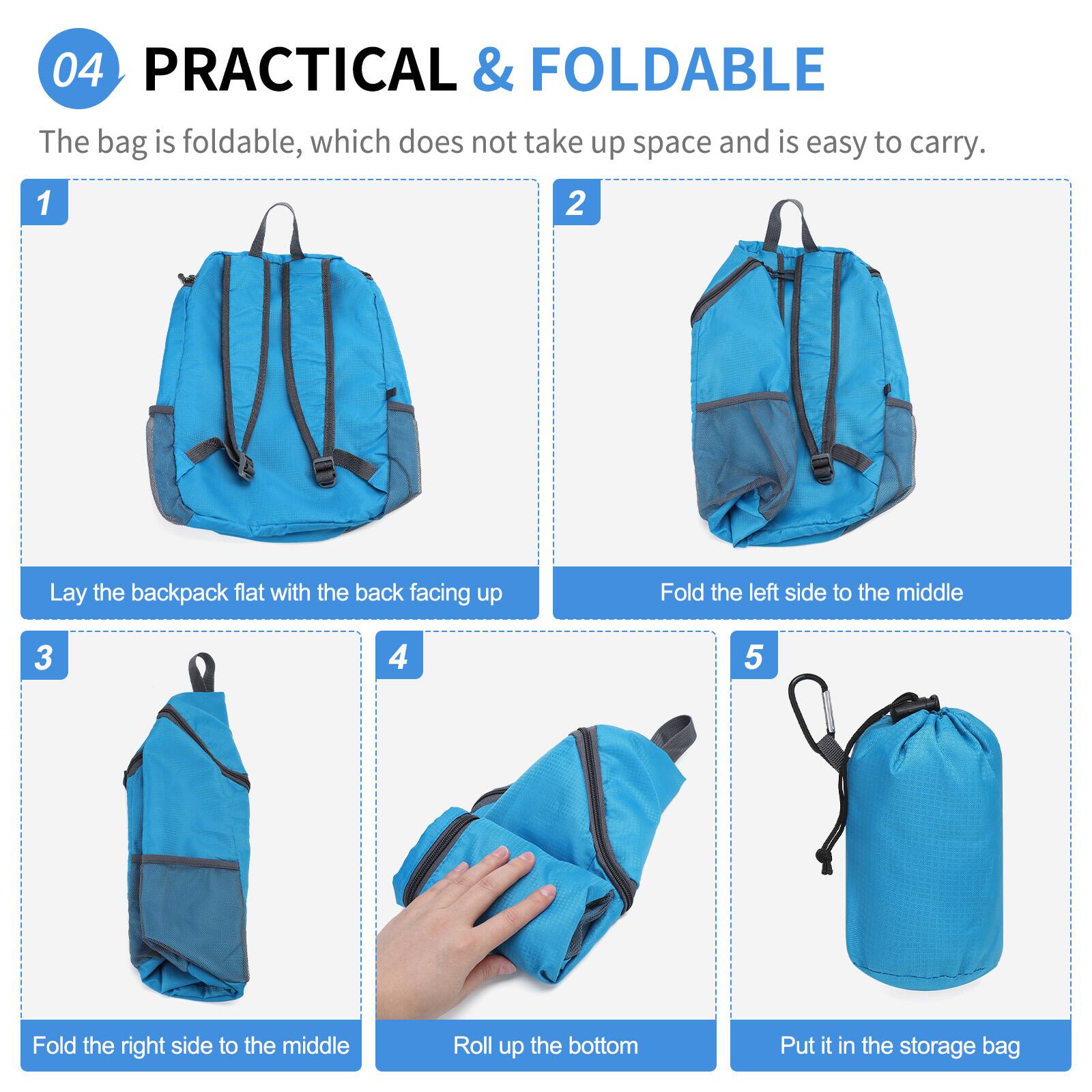 04 PRACTICAL & FOLDABLE

The bag is foldable, which does not take up space and is easy to carry.

1

Lay the backpack flat with the back facing up

2

Fold the left side to the middle

3

Fold the right side to the middle

4

Roll up the bottom

5

Put it in the storage bag