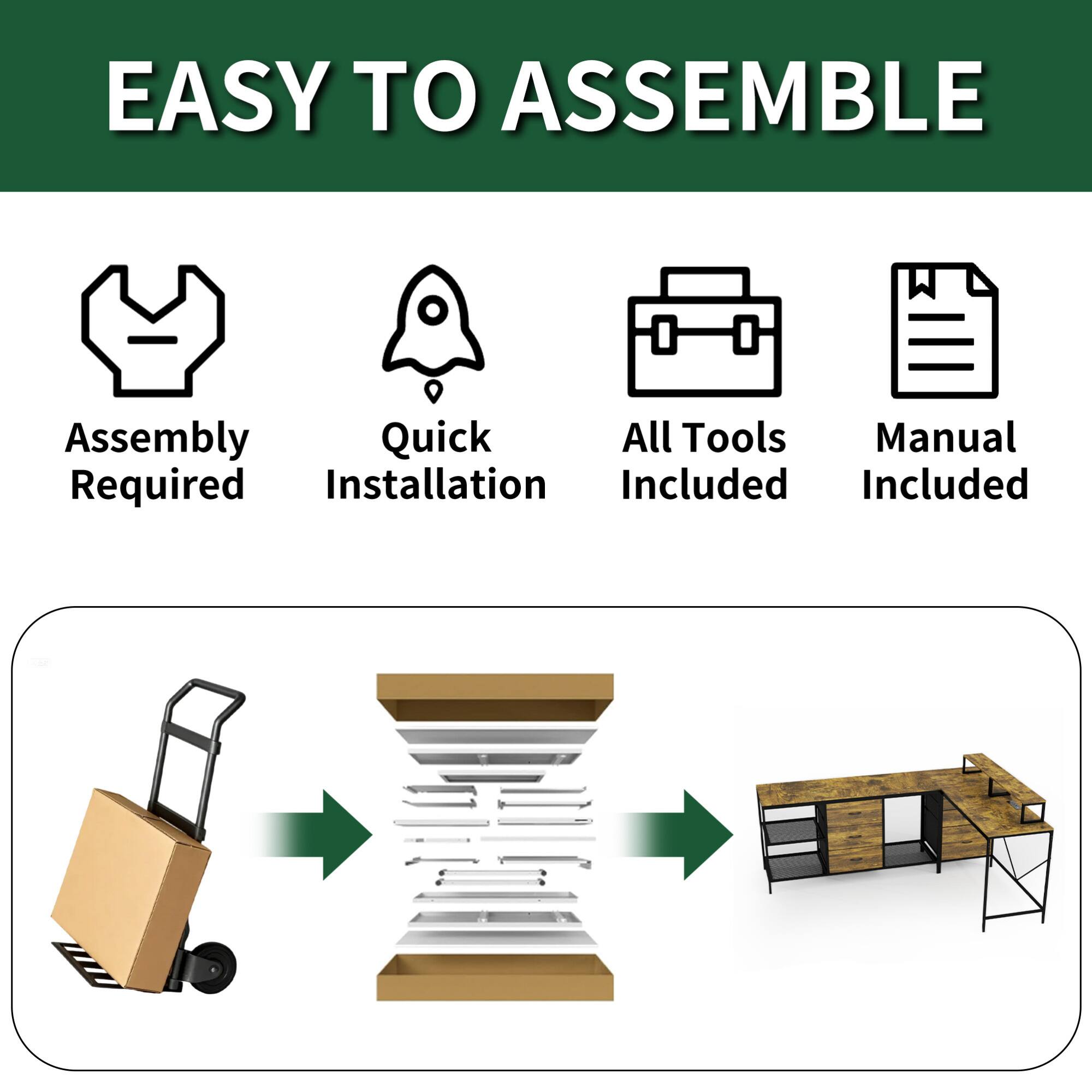 EASY TO ASSEMBLE

Assembly Required

Quick Installation

All Tools Included

Manual Included