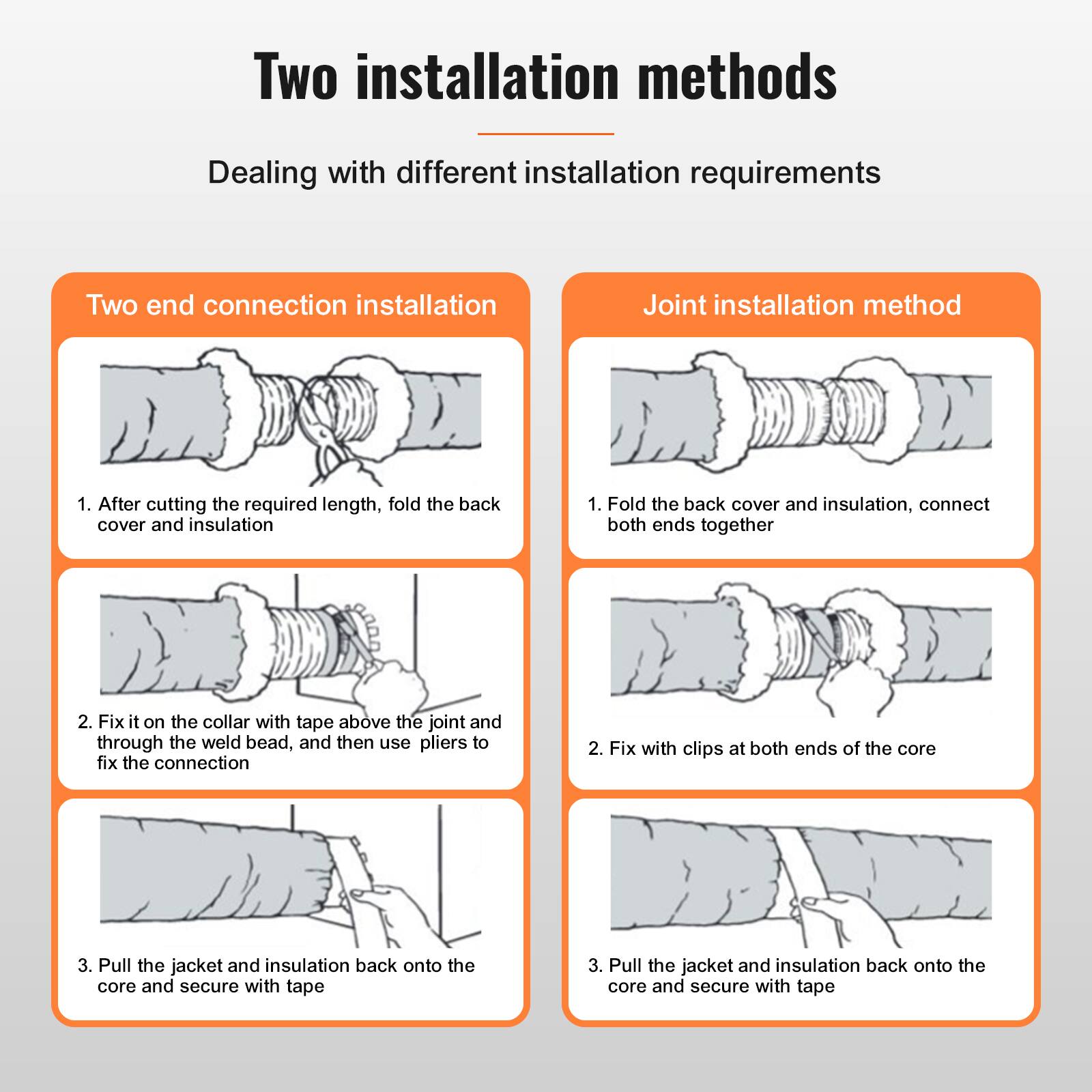 Two installation methods

Dealing with different installation requirements

Two end connection installation

1. After cutting the required length, fold the back cover and insulation

2. Fix it on the collar with tape above the joint and through the weld bead, and then use pliers to fix the connection

3. Pull the jacket and insulation back onto the core and secure with tape

Joint installation method

1. Fold the back cover and insulation, connect both ends together

2. Fix with clips at both ends of the core

3. Pull the jacket and insulation back onto the core and secure with tape