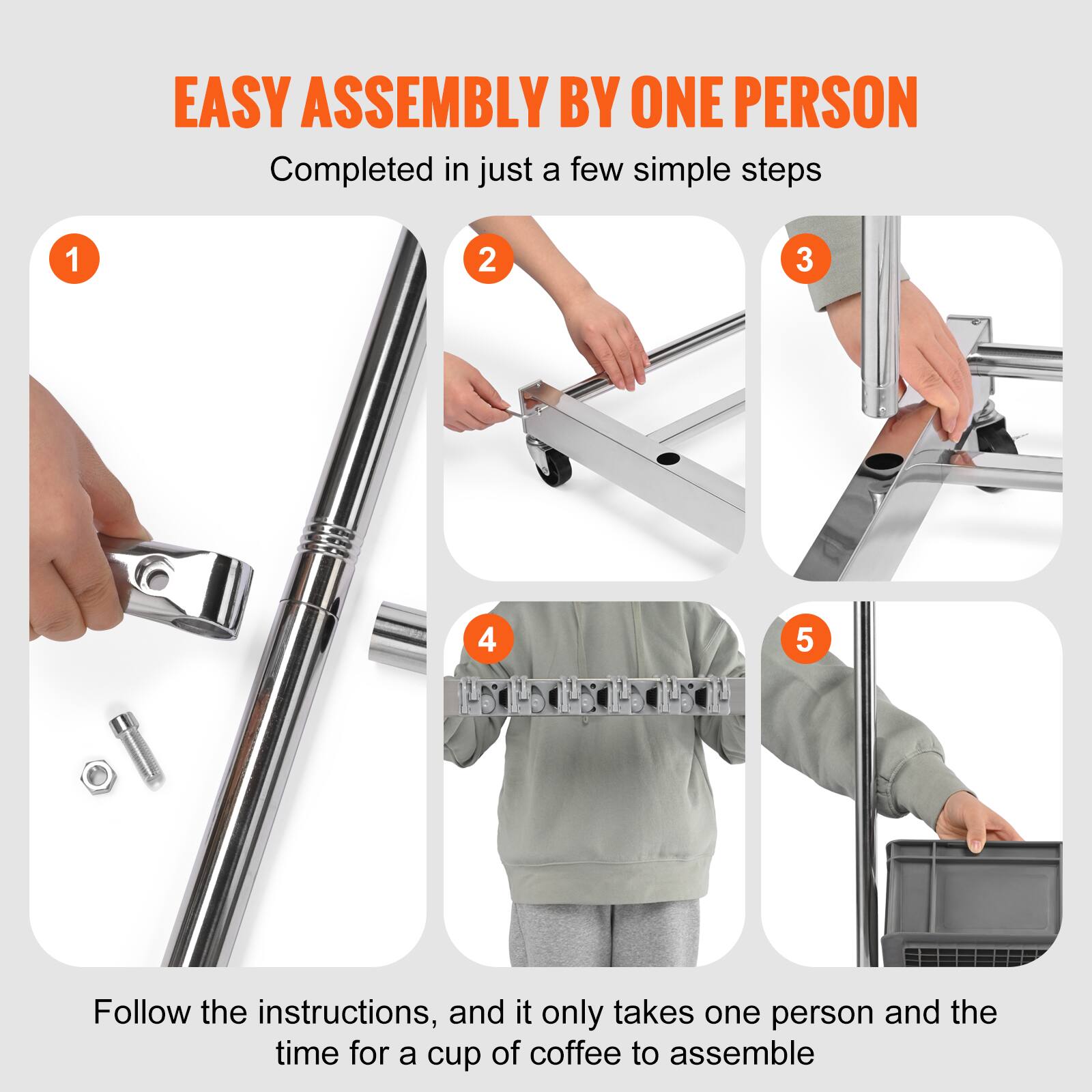 EASY ASSEMBLY BY ONE PERSON

Completed in just a few simple steps

1

2

3

4

5

Follow the instructions, and it only takes one person and the time for a cup of coffee to assemble