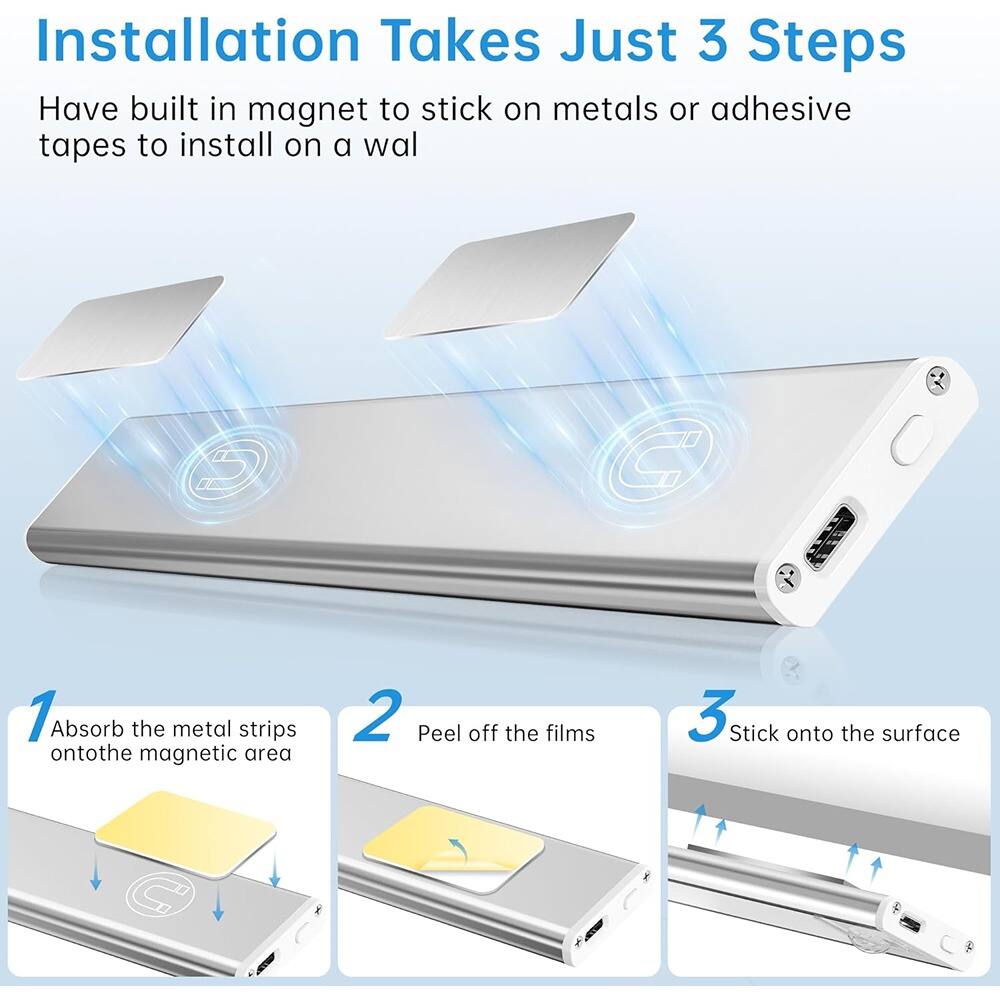 Installation Takes Just 3 Steps

Have built in magnet to stick on metals or adhesive tapes to install on a wal

1 Absorb the metal strips ontothe magnetic area

2 Peel off the films

3 Stick onto the surface