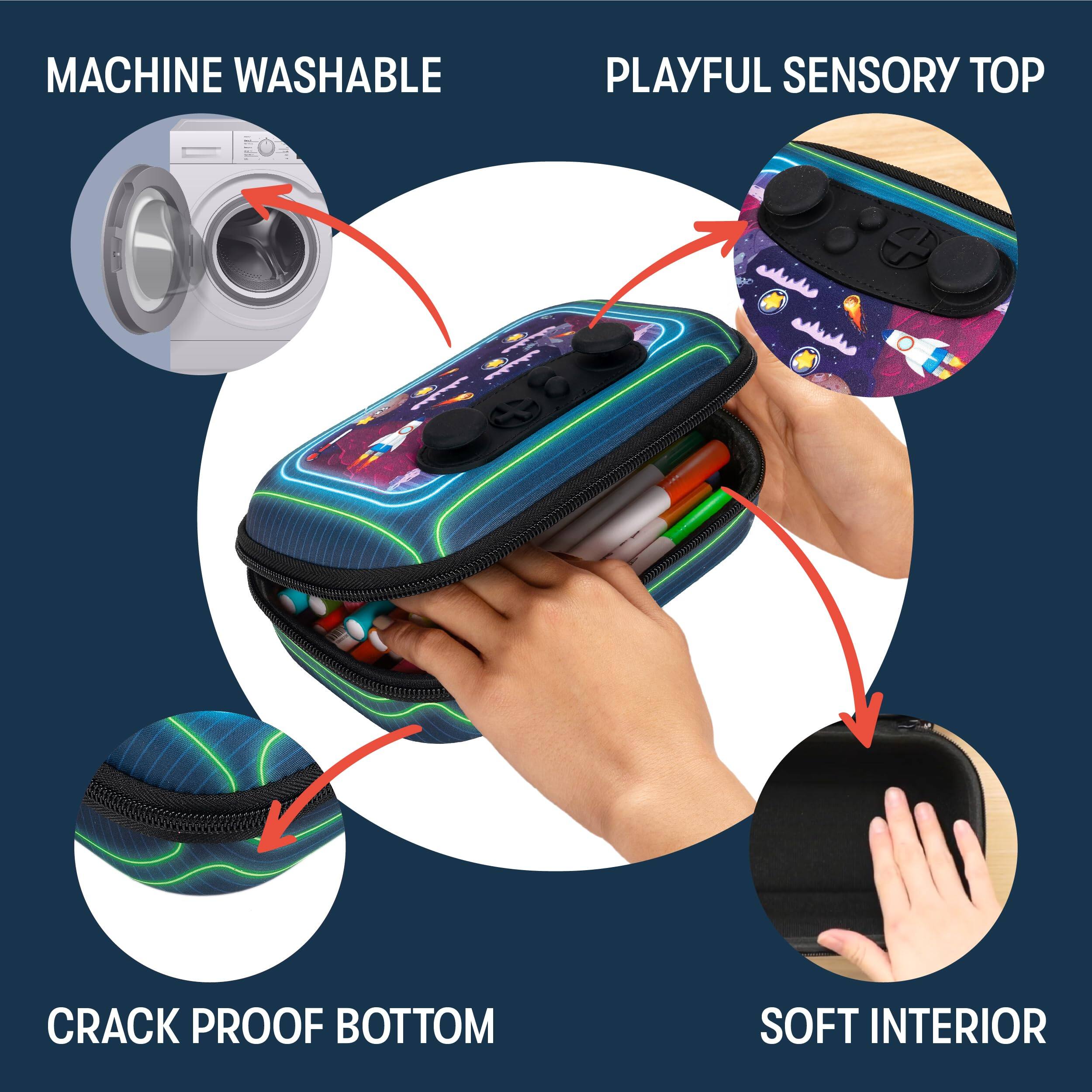 MACHINE WASHABLE

PLAYFUL SENSORY TOP

CRACK PROOF BOTTOM

SOFT INTERIOR