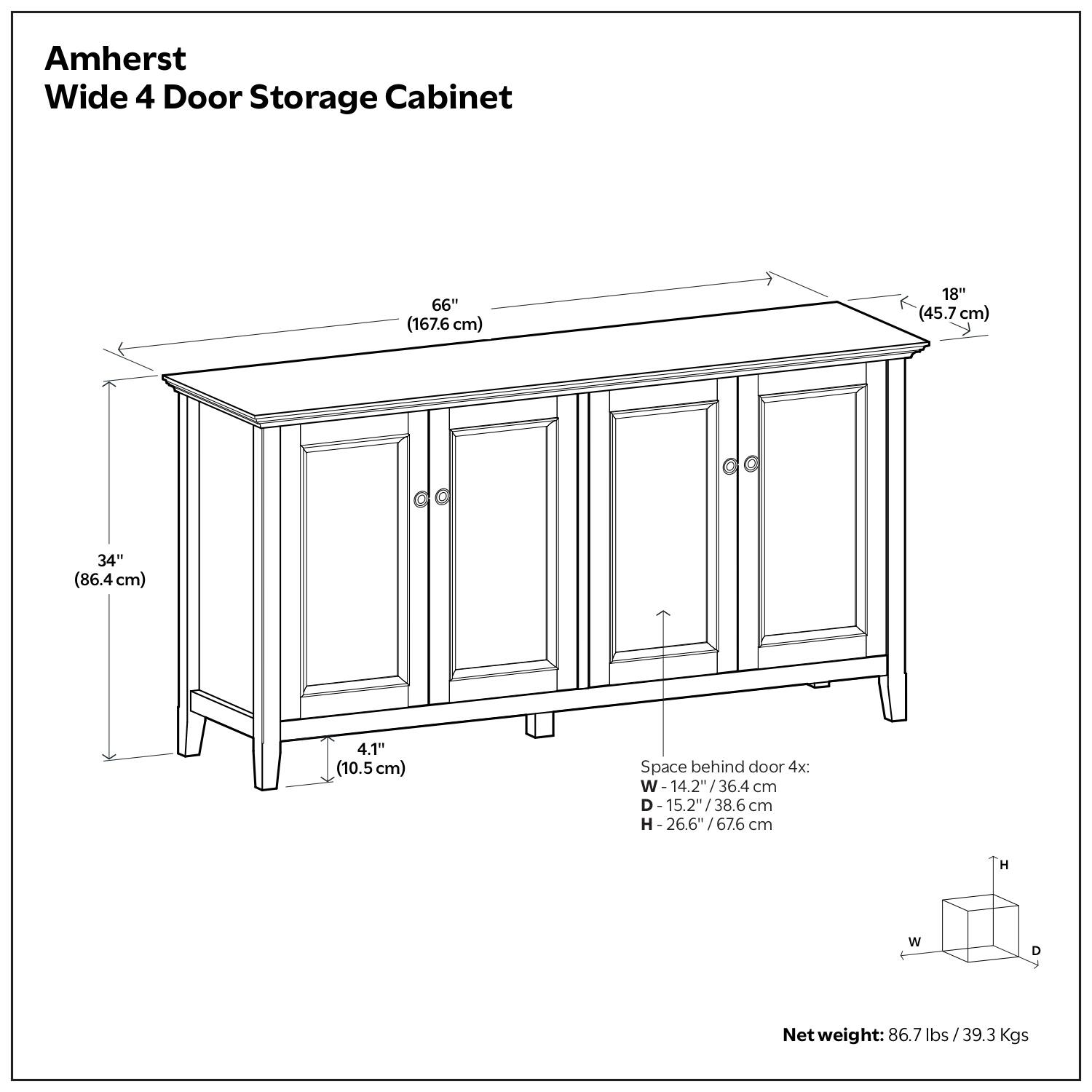 Amherst
Wide 4 Door Storage Cabinet

66"
(167.6 cm)

18"
(45.7 cm)

34"
(86.4 cm)

4.1"
(10.5 cm)

Space behind door 4x:
W - 14.2" / 36.4 cm
D - 15.2" / 38.6 cm
H - 26.6" / 67.6 cm

H
W
D

Net weight: 86.7 lbs / 39.3 Kgs